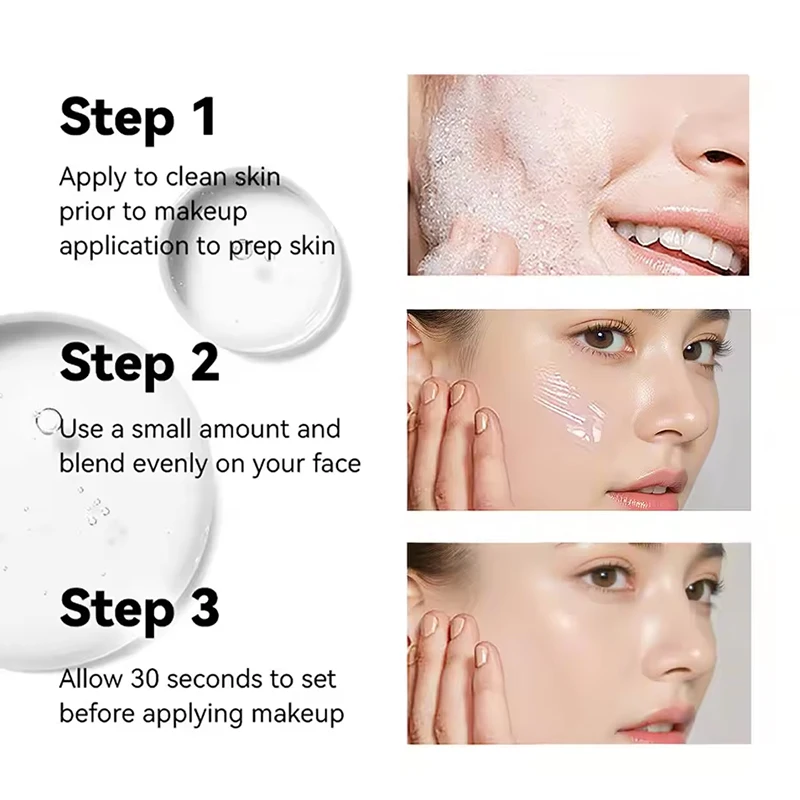 Step 1

Apply to clean skin prior to makeup application to prep skin

Step 2

Use a small amount and blend evenly on your face

Step 3

Allow 30 seconds to set before applying makeup