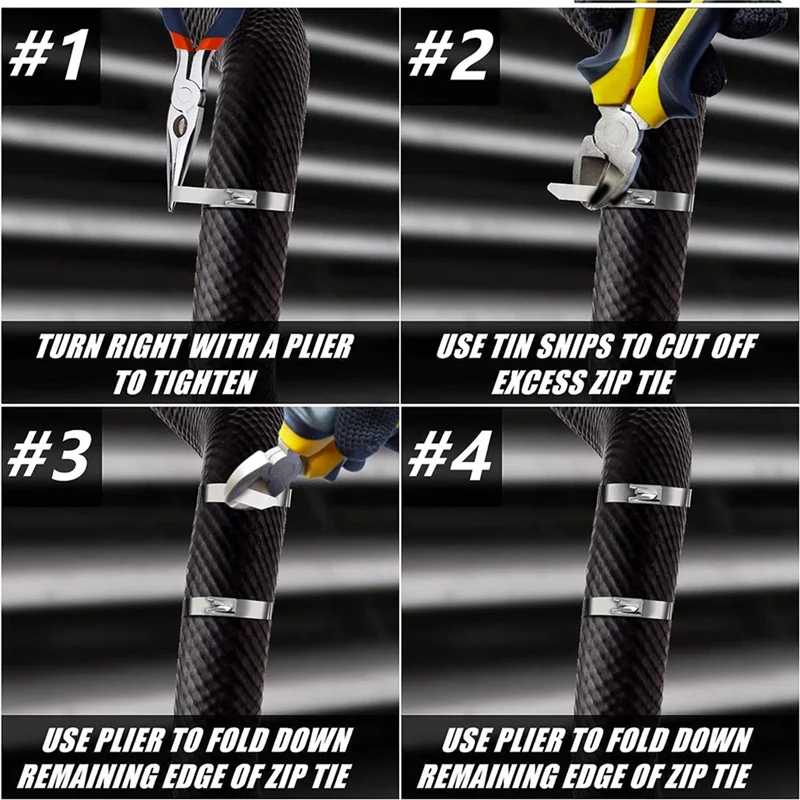 #1

TURN RIGHT WITH A PLIER TO TIGHTEN

#2

USE TIN SNIPS TO CUT OFF EXCESS ZIP TIE

#3

USE PLIER TO FOLD DOWN REMAINING EDGE OF ZIP TIE

#4

USE PLIER TO FOLD DOWN REMAINING EDGE OF ZIP TIE