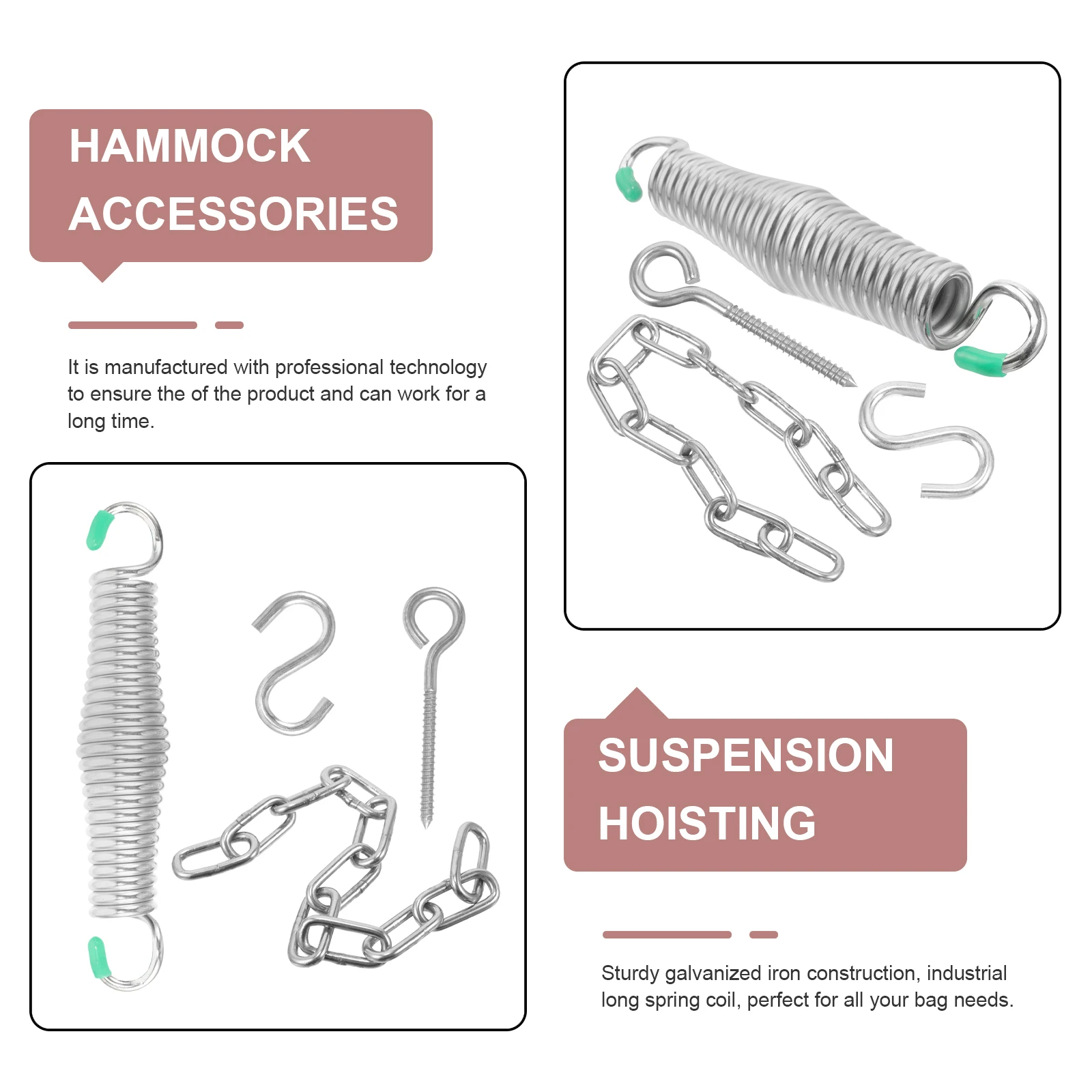 HAMMOCK ACCESSORIES

It is manufactured with professional technology to ensure the of the product and can work for a long time.

SUSPENSION HOISTING

Sturdy galvanized iron construction, industrial long spring coil, perfect for all your bag needs.