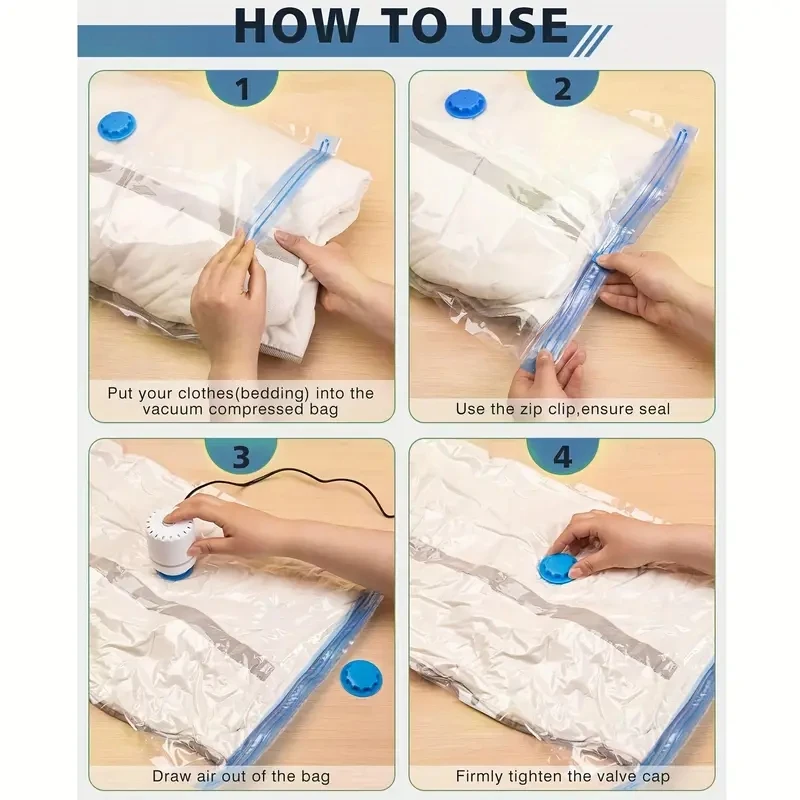 HOW TO USE

1

Put your clothes(bedding) into the vacuum compressed bag

2

Use the zip clip,ensure seal

3

Draw air out of the bag

4

Firmly tighten the valve cap