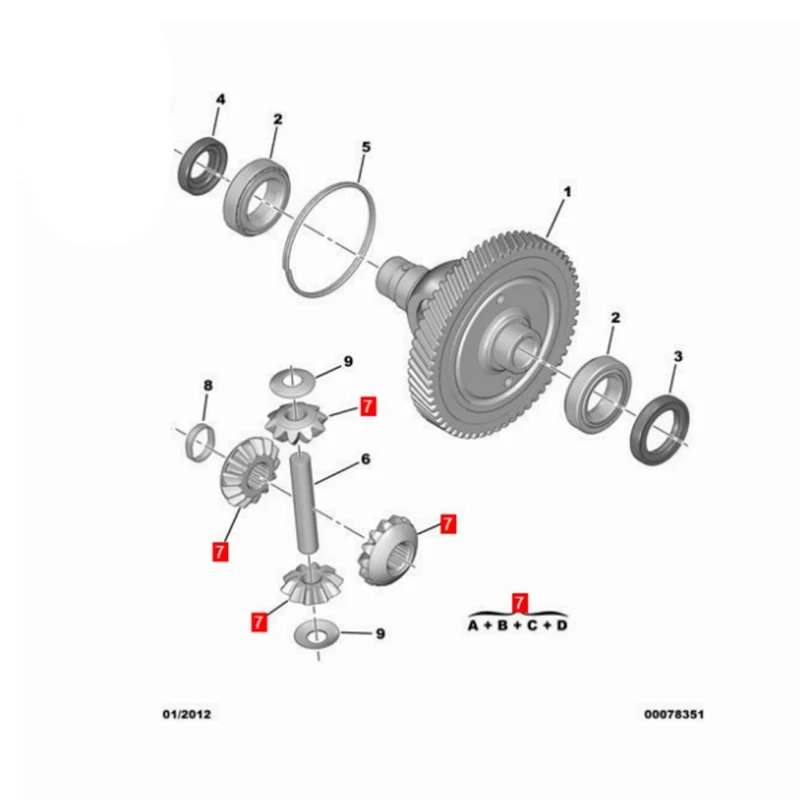 4
2
5
1
2
3
9
8
7
6
7
7
7
9
7
A + B + C + D

01/2012
00078351