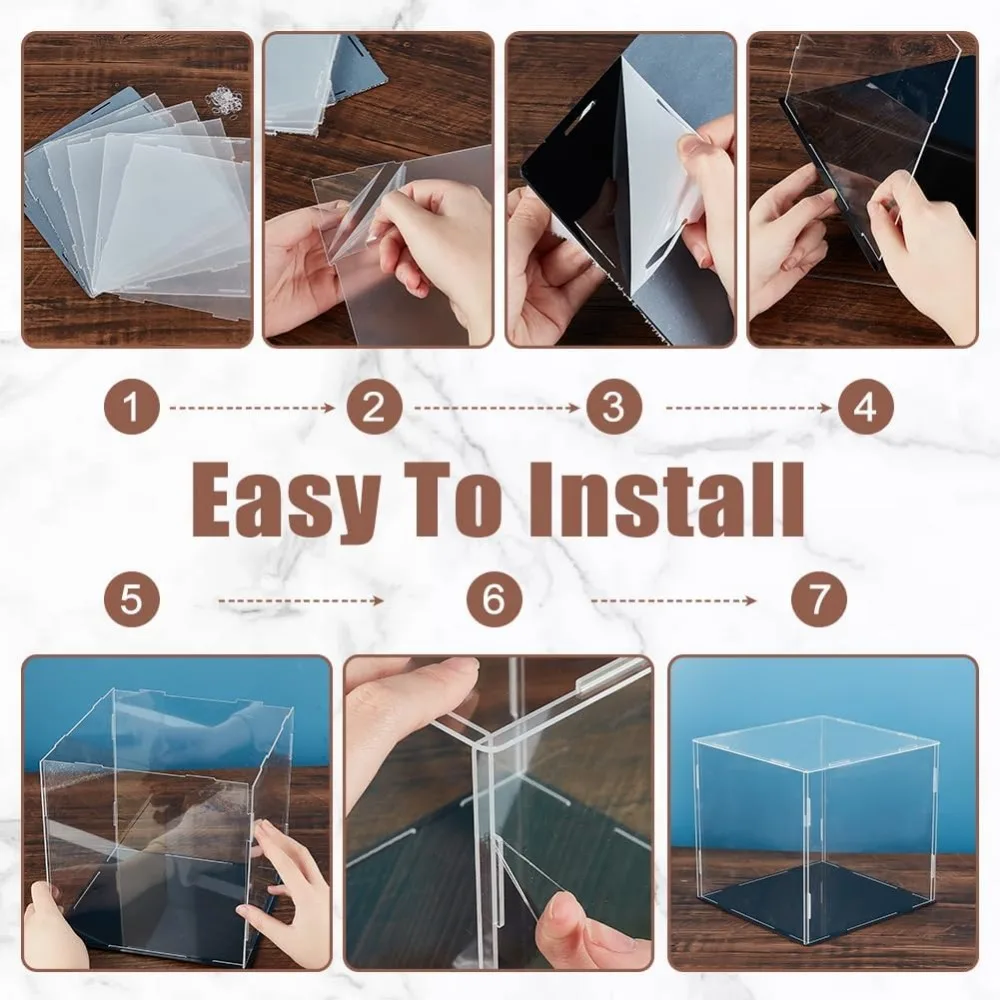 1 2 3 4

Easy To Install

5 6 7