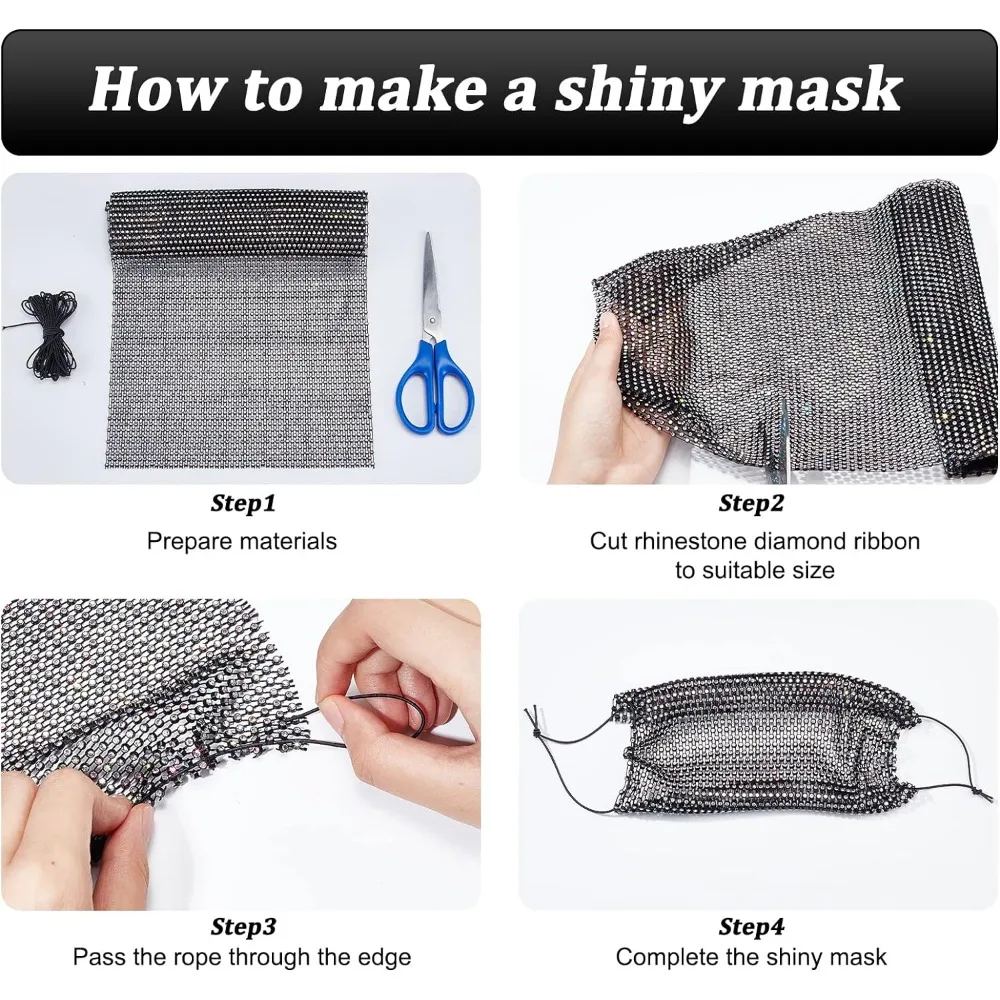 How to make a shiny mask

Step1
Prepare materials

Step2
Cut rhinestone diamond ribbon to suitable size

Step3
Pass the rope through the edge

Step4
Complete the shiny mask