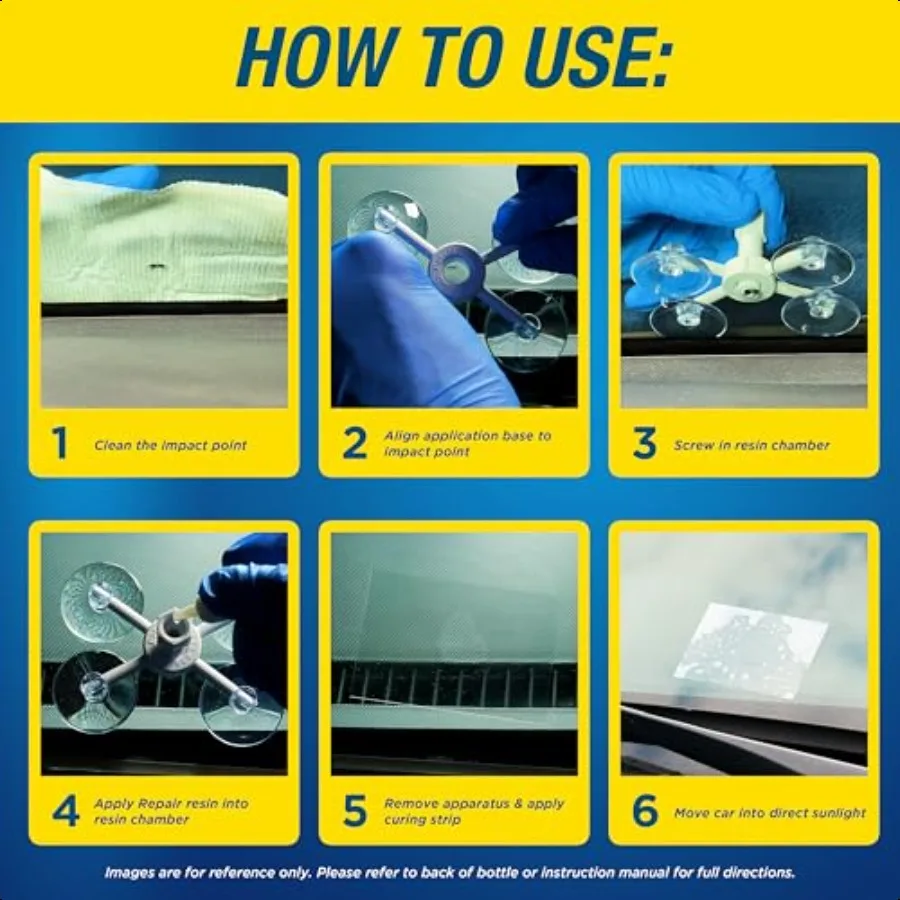 HOW TO USE:

1 Clean the impact point

2 Align application base to impact point

3 Screw in resin chamber

4 Apply Repair resin into resin chamber

5 Remove apparatus & apply curing strip

6 Move car into direct sunlight

Images are for reference only. Please refer to back of bottle or instruction manual for full directions.