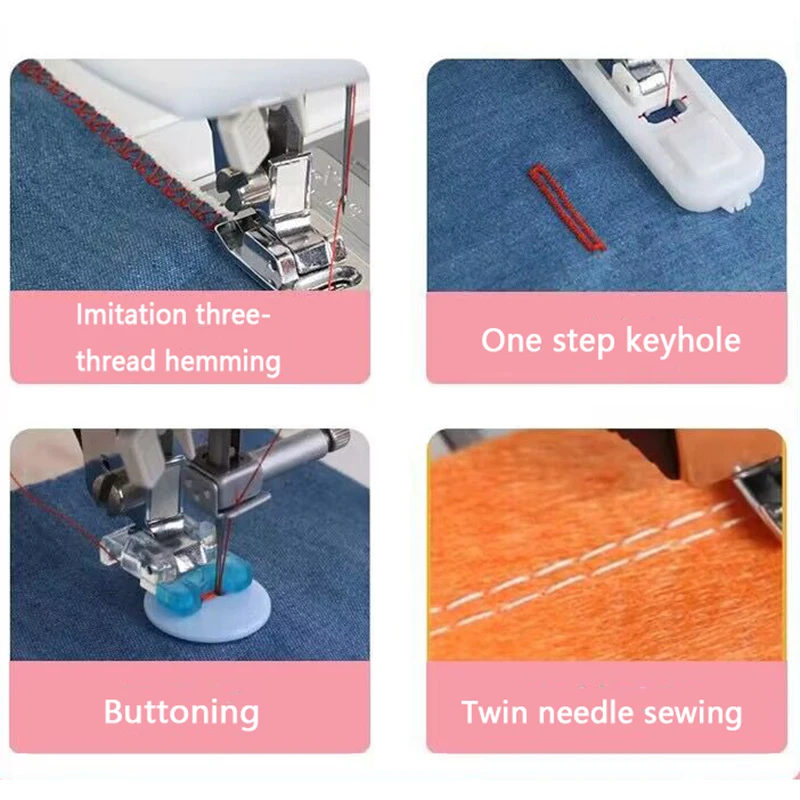 Imitation three-thread hemming

One step keyhole

Buttoning

Twin needle sewing