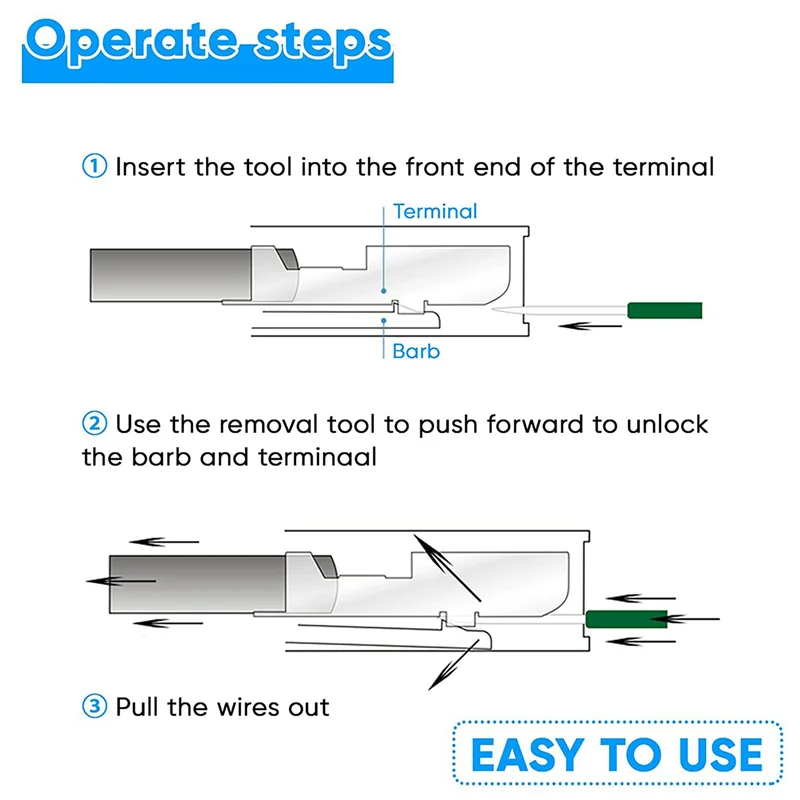 Operate steps

① Insert the tool into the front end of the terminal

Terminal

Barb

② Use the removal tool to push forward to unlock the barb and terminaal

③ Pull the wires out

EASY TO USE