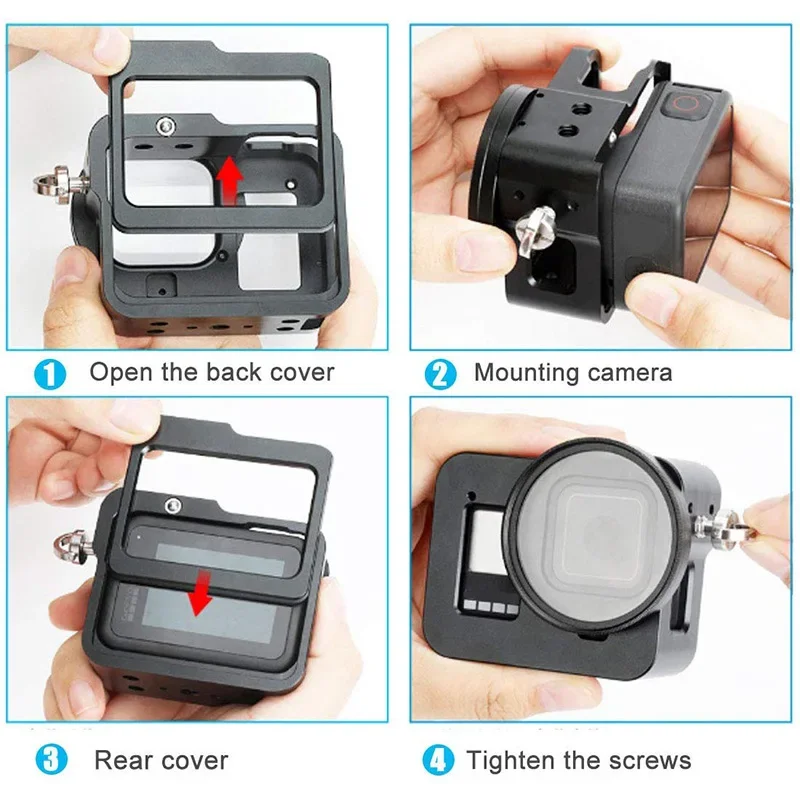 1 Open the back cover

2 Mounting camera

3 Rear cover

4 Tighten the screws