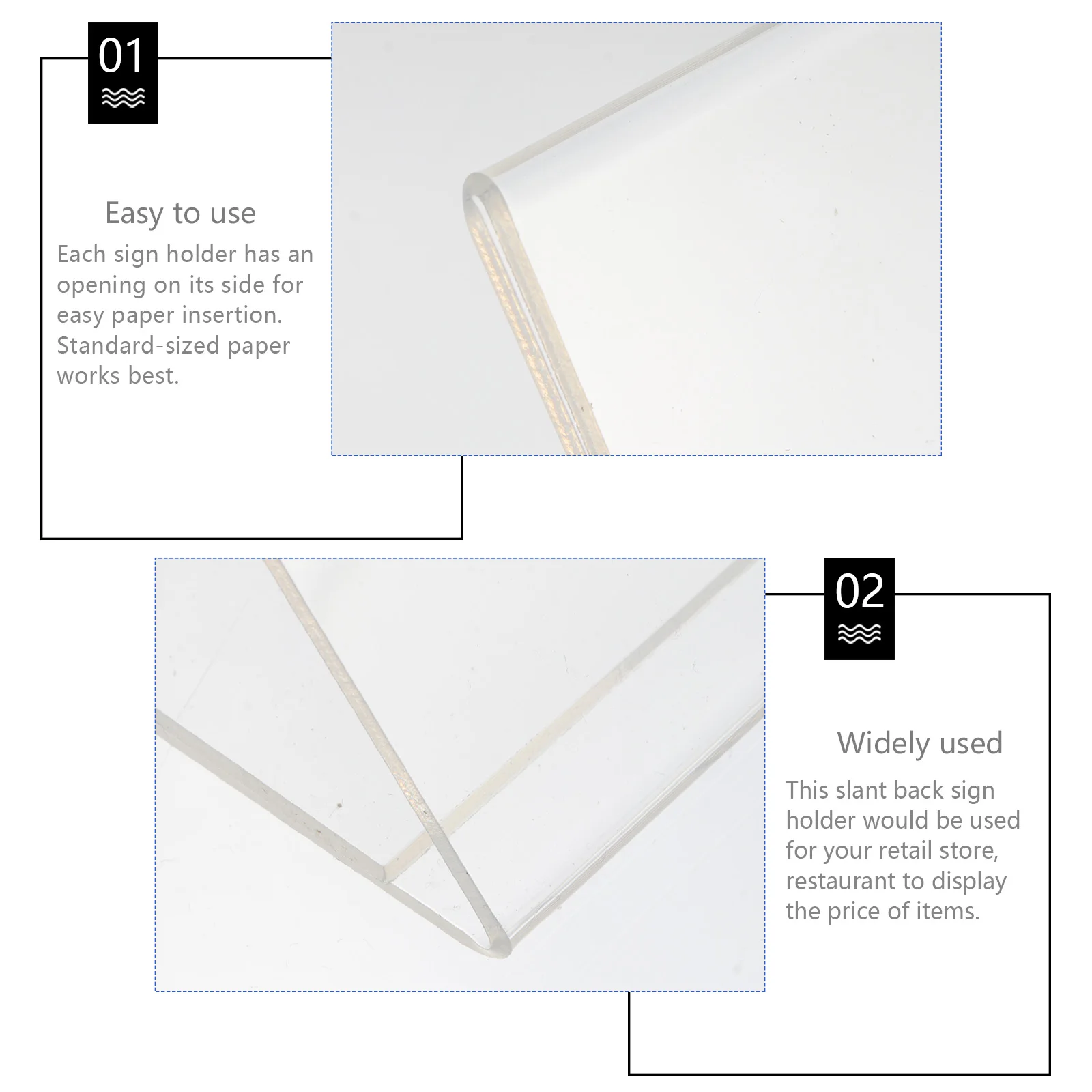 01

Easy to use

Each sign holder has an opening on its side for easy paper insertion. Standard-sized paper works best.

02

Widely used

This slant back sign holder would be used for your retail store, restaurant to display the price of items.