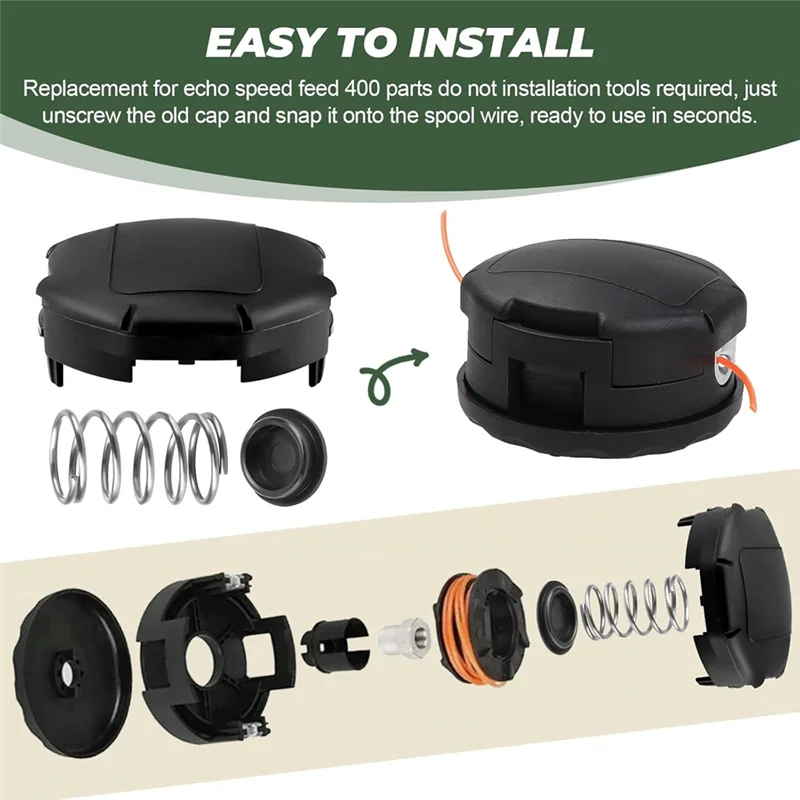 EASY TO INSTALL

Replacement for echo speed feed 400 parts do not installation tools required, just unscrew the old cap and snap it onto the spool wire, ready to use in seconds.