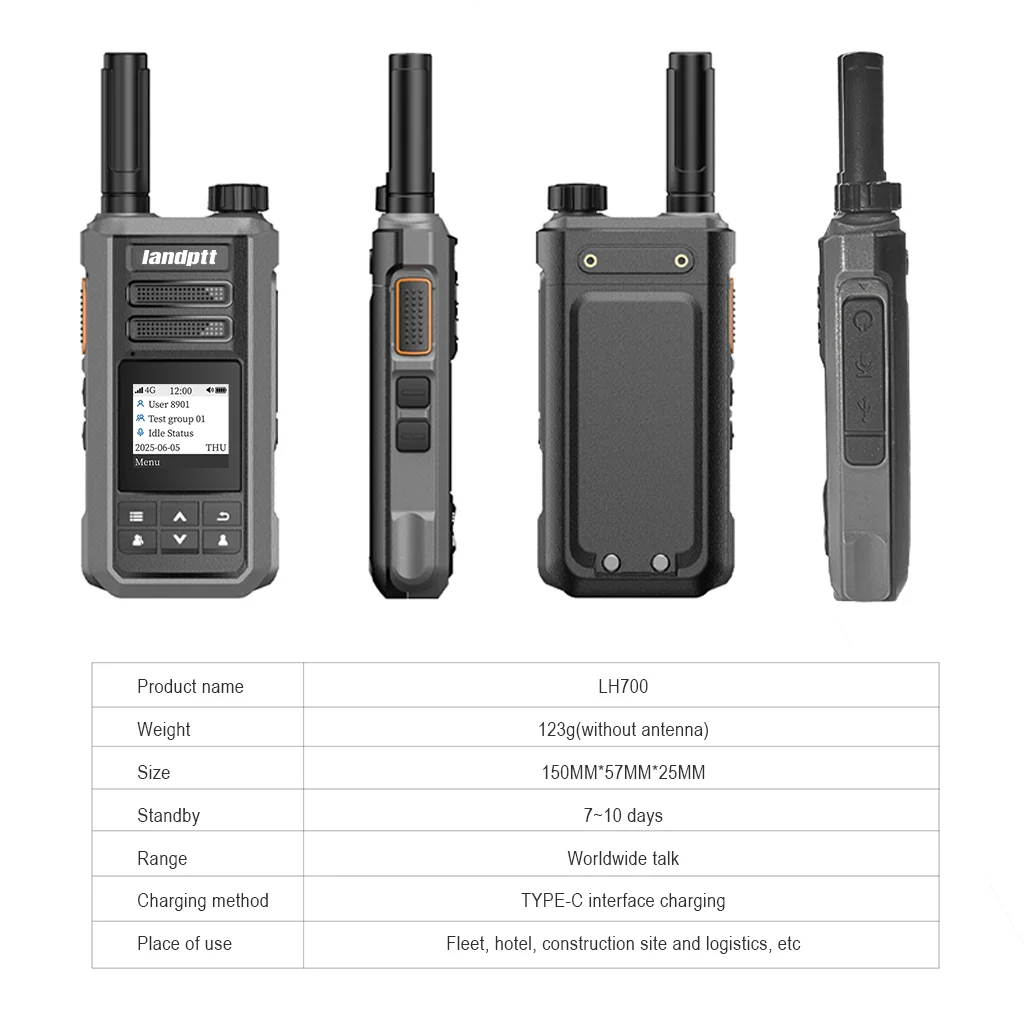 landptt

4G 12:00
User 8901
Test group 01
Idle Status
2025-06-05 THU
Menu

| Product name | LH700 |
|---|---|
| Weight | 123g(without antenna) |
| Size | 150MM*57MM*25MM |
| Standby | 7~10 days |
| Range | Worldwide talk |
| Charging method | TYPE-C interface charging |
| Place of use | Fleet, hotel, construction site and logistics, etc |