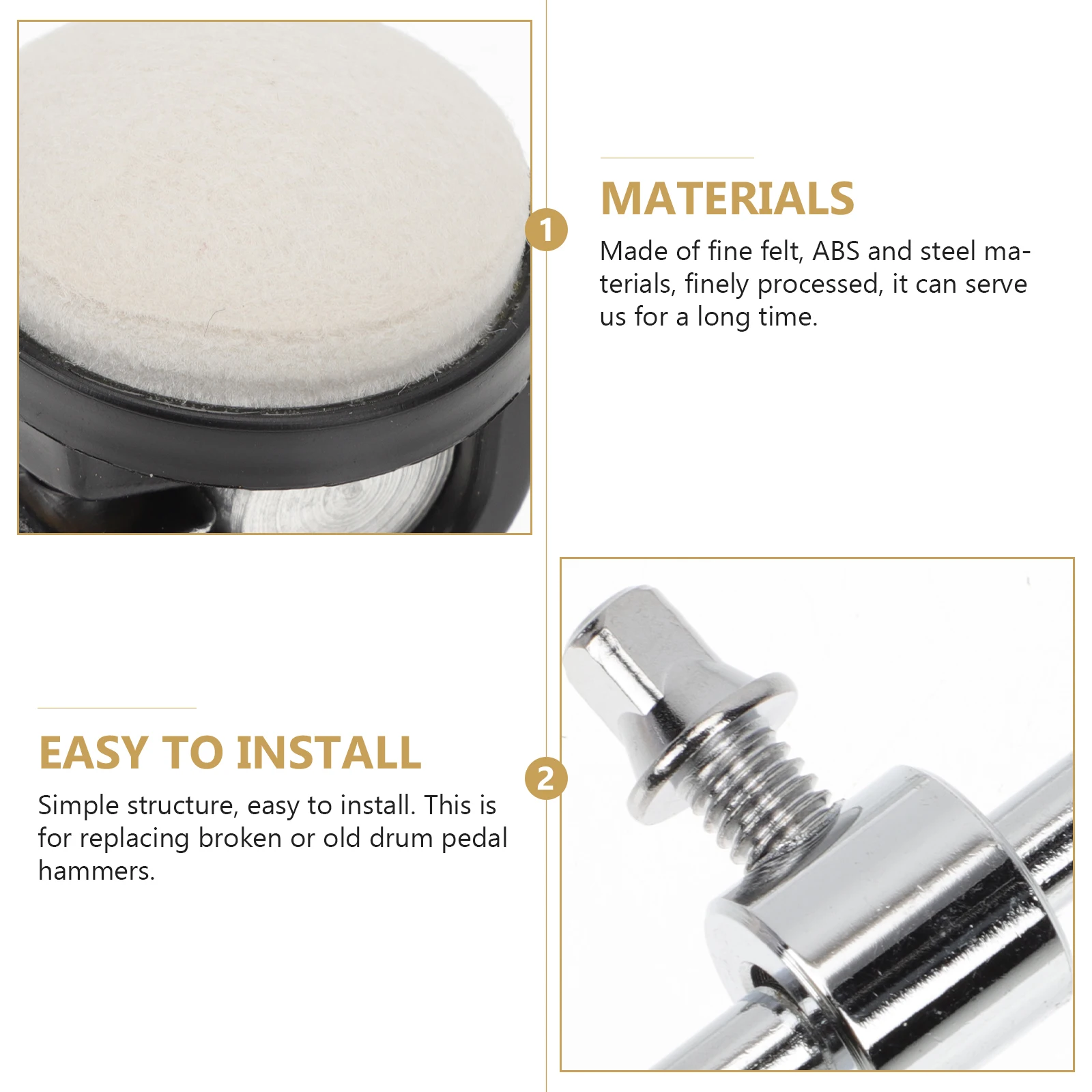 1

MATERIALS

Made of fine felt, ABS and steel materials, finely processed, it can serve us for a long time.

EASY TO INSTALL

Simple structure, easy to install. This is for replacing broken or old drum pedal hammers.

2