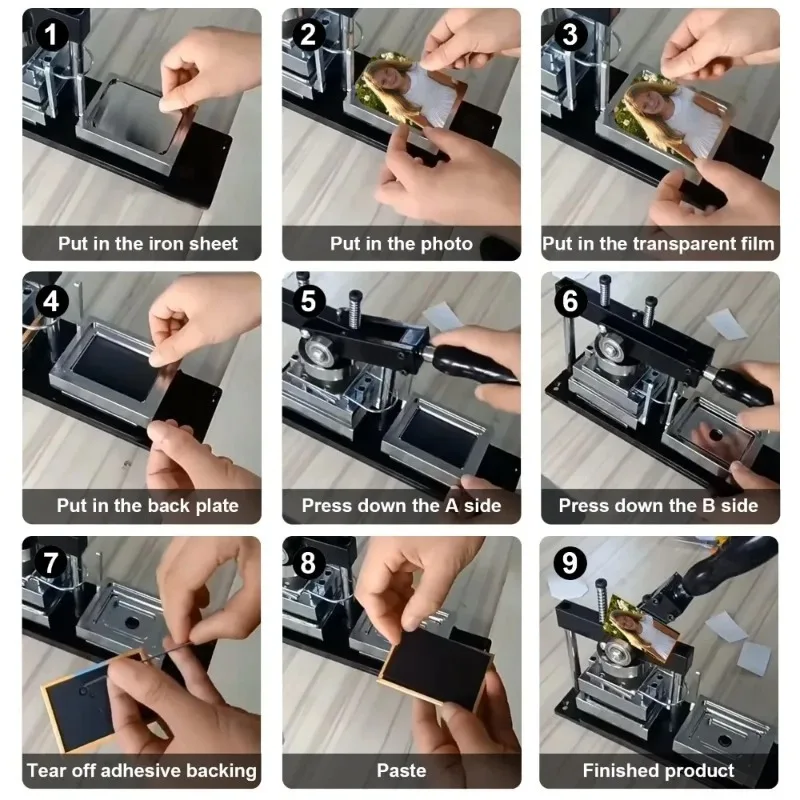 1
Put in the iron sheet

2
Put in the photo

3
Put in the transparent film

4
Put in the back plate

5
Press down the A side

6
Press down the B side

7
Tear off adhesive backing

8
Paste

9
Finished product