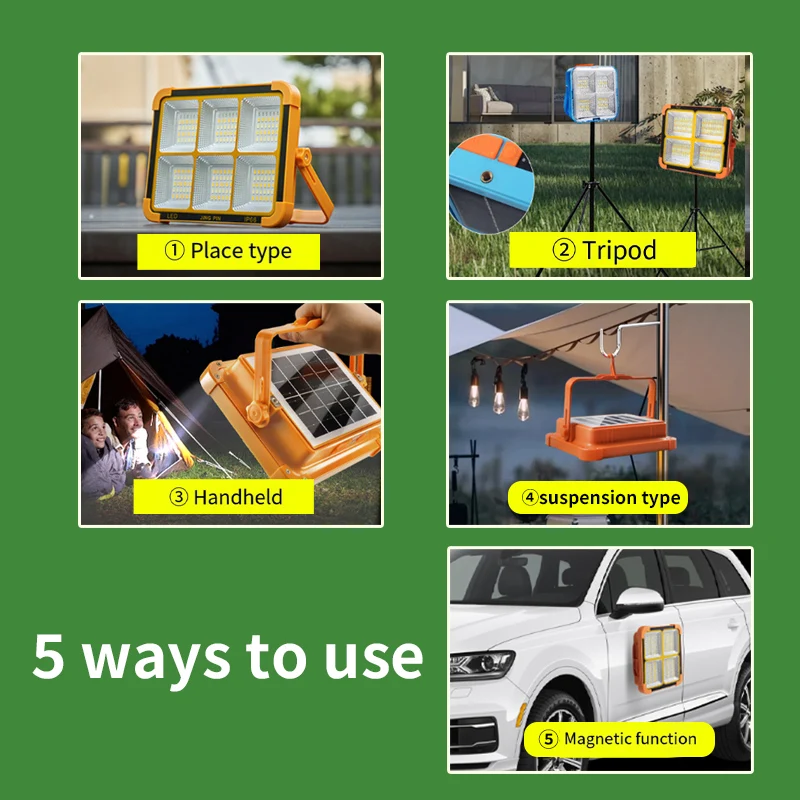 LED JING PIN IP66

① Place type

② Tripod

③ Handheld

④suspension type

5 ways to use

⑤ Magnetic function