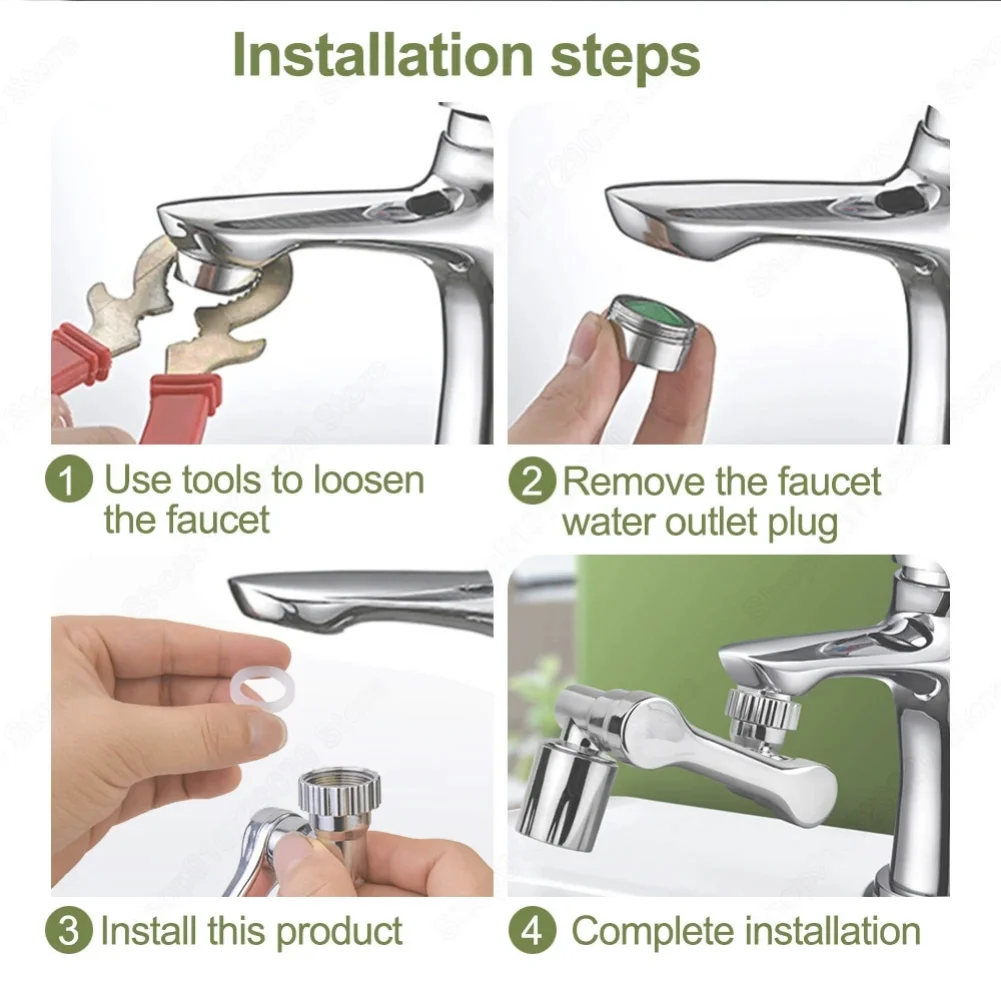 Installation steps

1 Use tools to loosen the faucet

2 Remove the faucet water outlet plug

3 Install this product

4 Complete installation