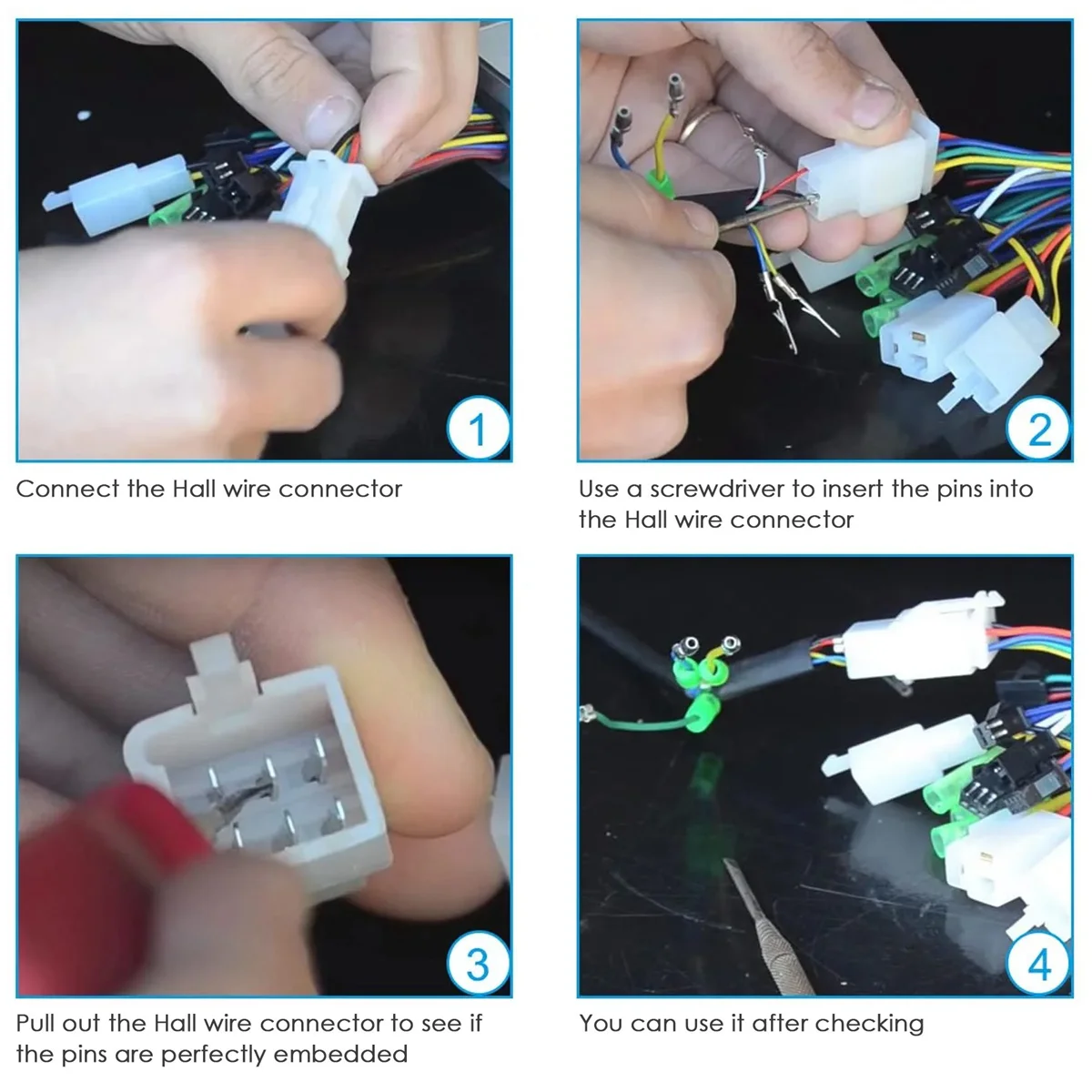 1

Connect the Hall wire connector

2

Use a screwdriver to insert the pins into the Hall wire connector

3

Pull out the Hall wire connector to see if the pins are perfectly embedded

4

You can use it after checking