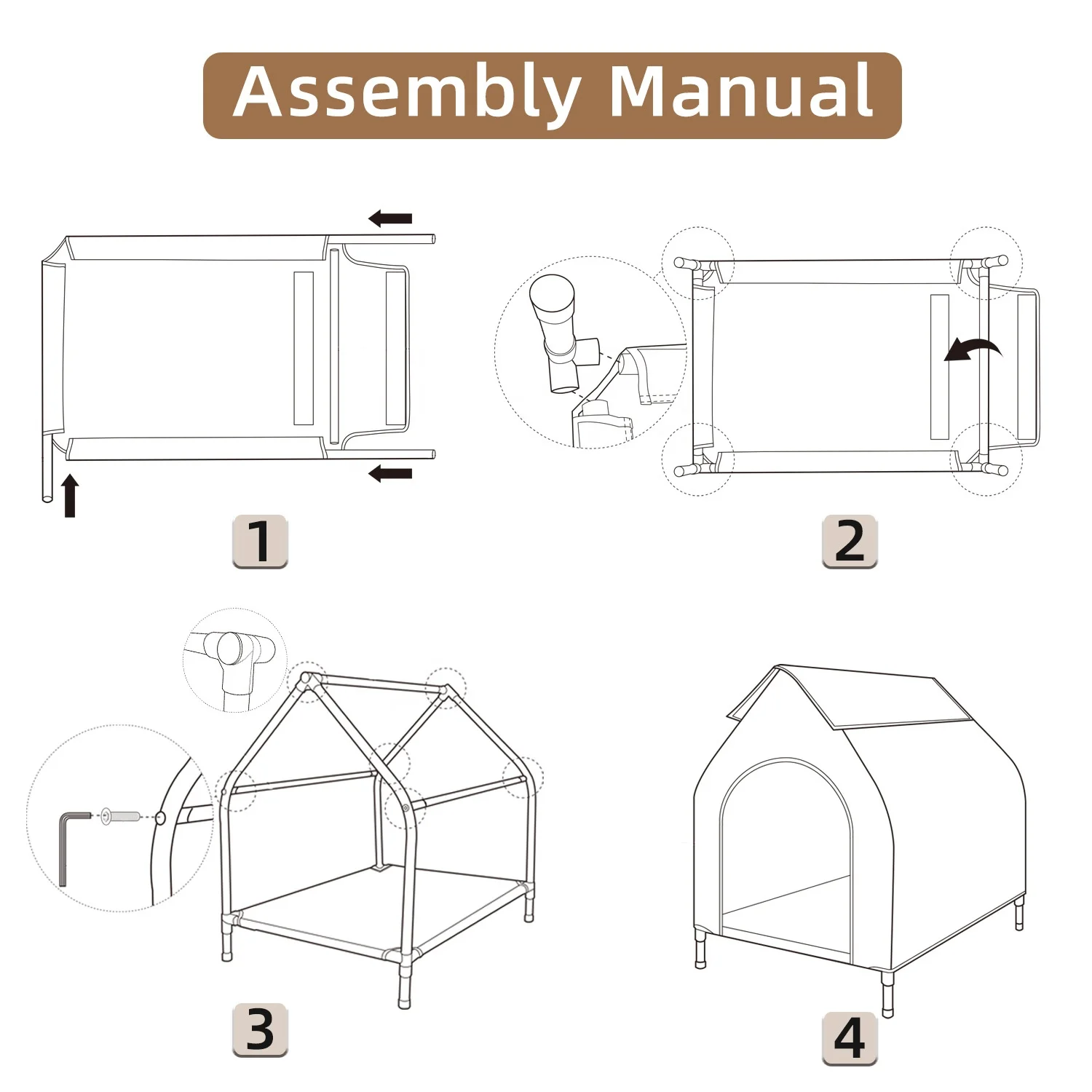 Assembly Manual

1

2

3

4