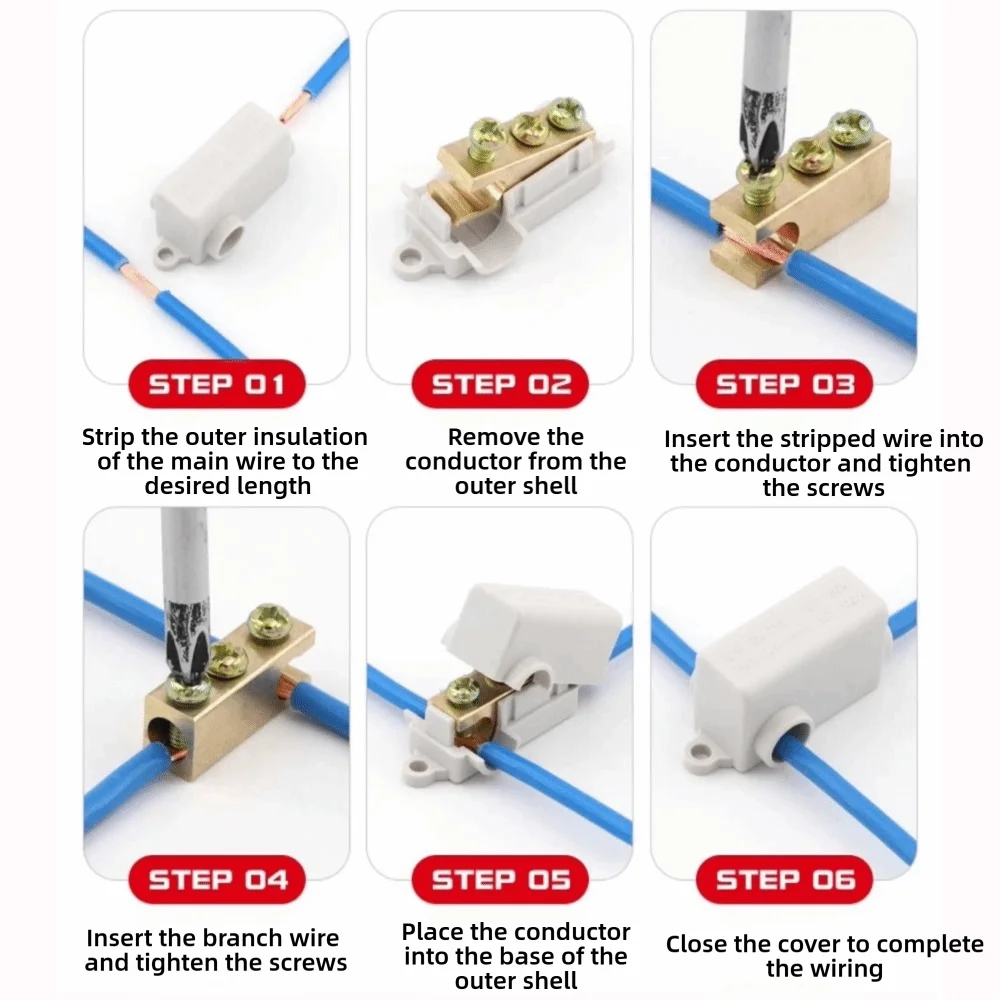 STEP 01

Strip the outer insulation of the main wire to the desired length

STEP 02

Remove the conductor from the outer shell

STEP 03

Insert the stripped wire into the conductor and tighten the screws

STEP 04

Insert the branch wire and tighten the screws

STEP 05

Place the conductor into the base of the outer shell

STEP 06

Close the cover to complete the wiring