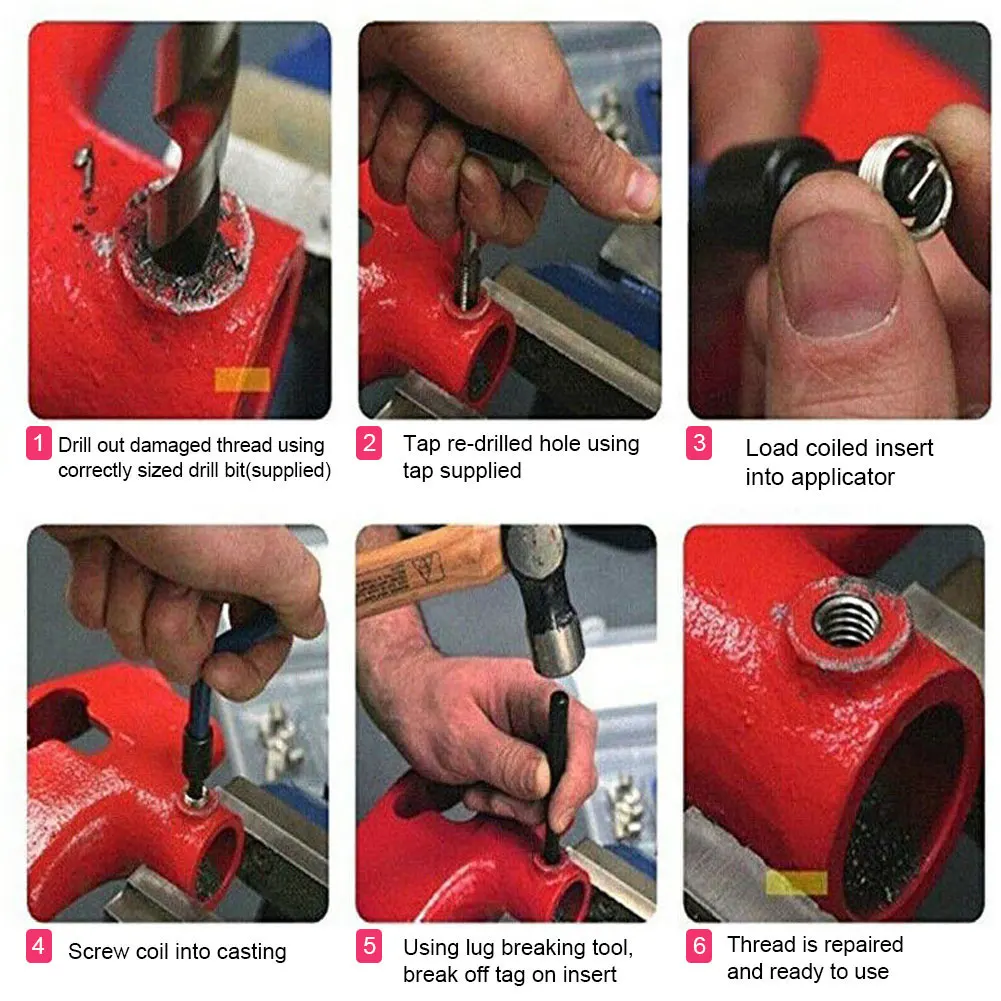 1 Drill out damaged thread using correctly sized drill bit(supplied)

2 Tap re-drilled hole using tap supplied

3 Load coiled insert into applicator

4 Screw coil into casting

5 Using lug breaking tool, break off tag on insert

6 Thread is repaired and ready to use