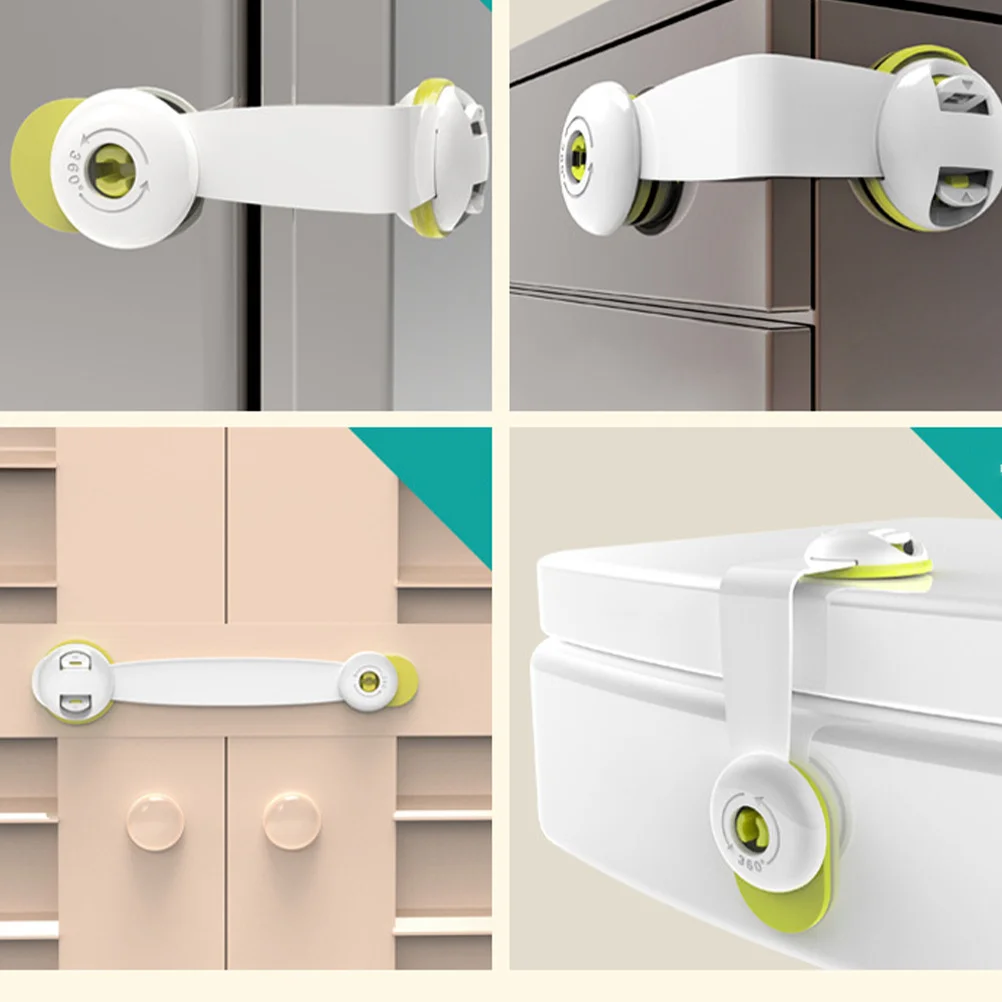 360°

360°