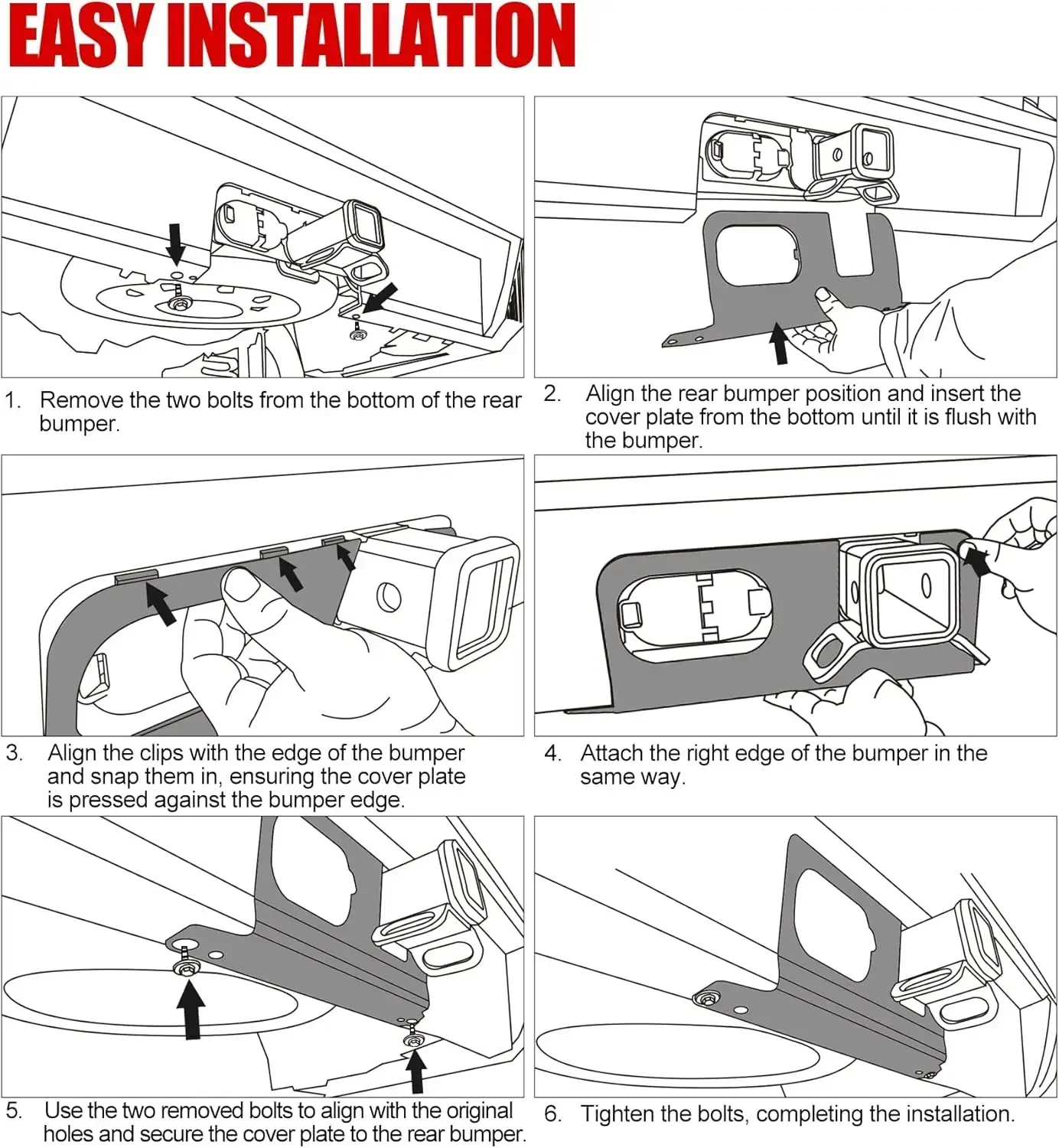 EASY INSTALLATION

1. Remove the two bolts from the bottom of the rear bumper.

2. Align the rear bumper position and insert the cover plate from the bottom until it is flush with the bumper.

3. Align the clips with the edge of the bumper and snap them in, ensuring the cover plate is pressed against the bumper edge.

4. Attach the right edge of the bumper in the same way.

5. Use the two removed bolts to align with the original holes and secure the cover plate to the rear bumper.

6. Tighten the bolts, completing the installation.