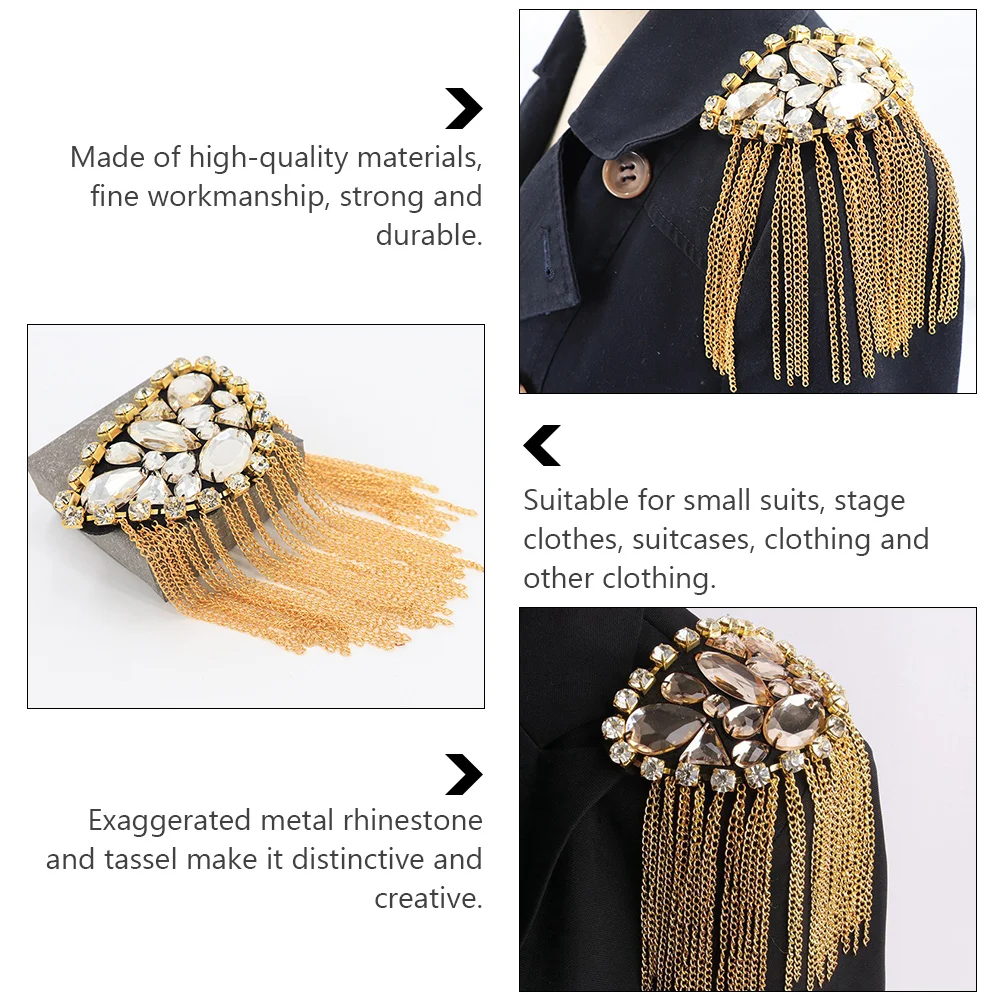 Made of high-quality materials, fine workmanship, strong and durable.

Suitable for small suits, stage clothes, suitcases, clothing and other clothing.

Exaggerated metal rhinestone and tassel make it distinctive and creative.