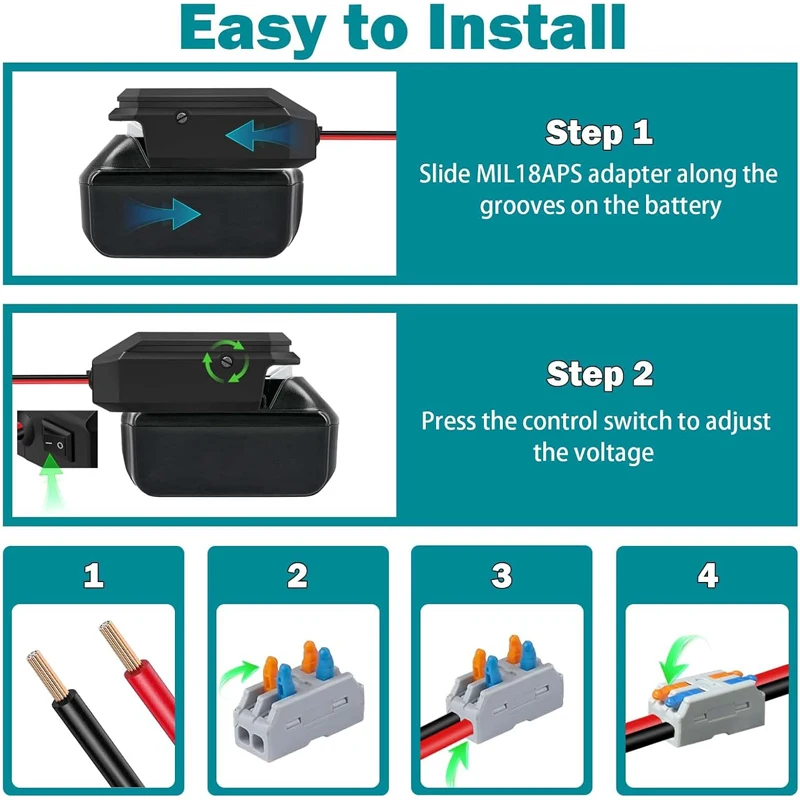 Easy to Install

Step 1
Slide MIL18APS adapter along the grooves on the battery

Step 2
Press the control switch to adjust the voltage

1

2

3

4