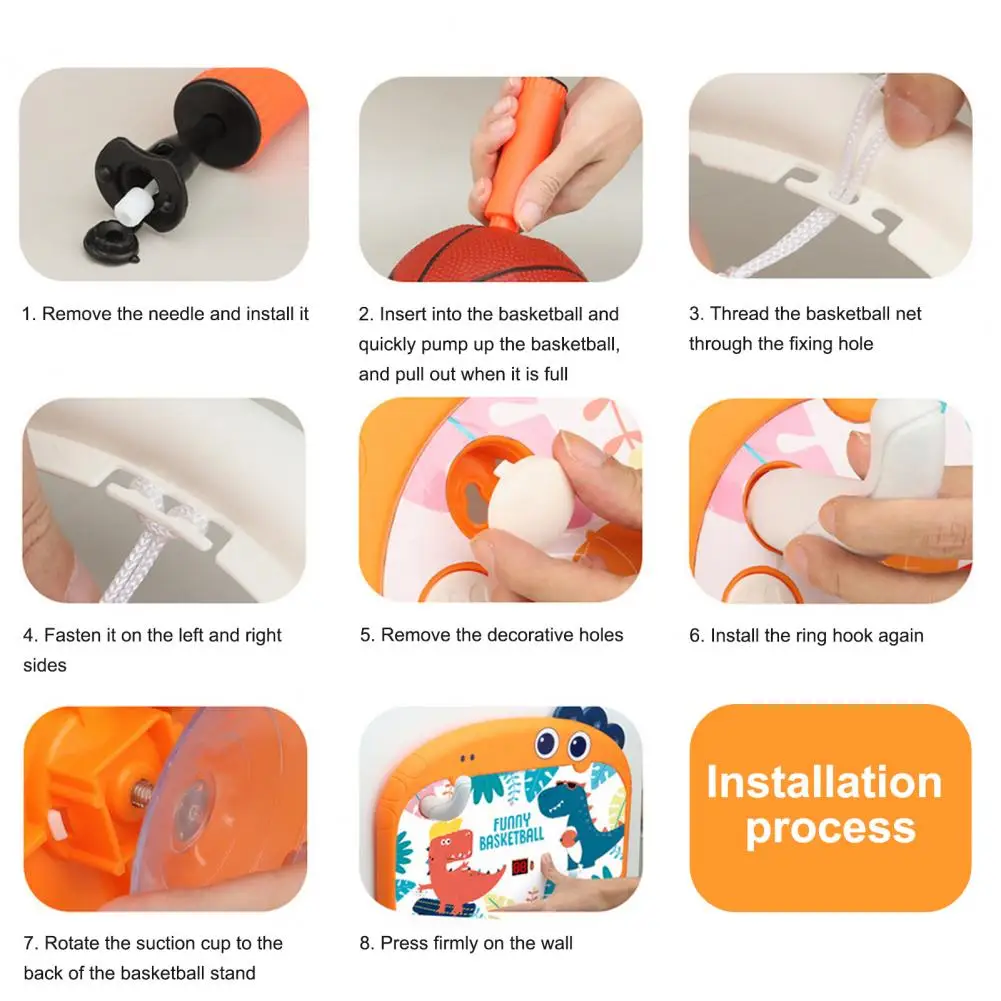 1. Remove the needle and install it

2. Insert into the basketball and quickly pump up the basketball, and pull out when it is full

3. Thread the basketball net through the fixing hole

4. Fasten it on the left and right sides

5. Remove the decorative holes

6. Install the ring hook again

7. Rotate the suction cup to the back of the basketball stand

FUNNY BASKETBALL

8. Press firmly on the wall

Installation process