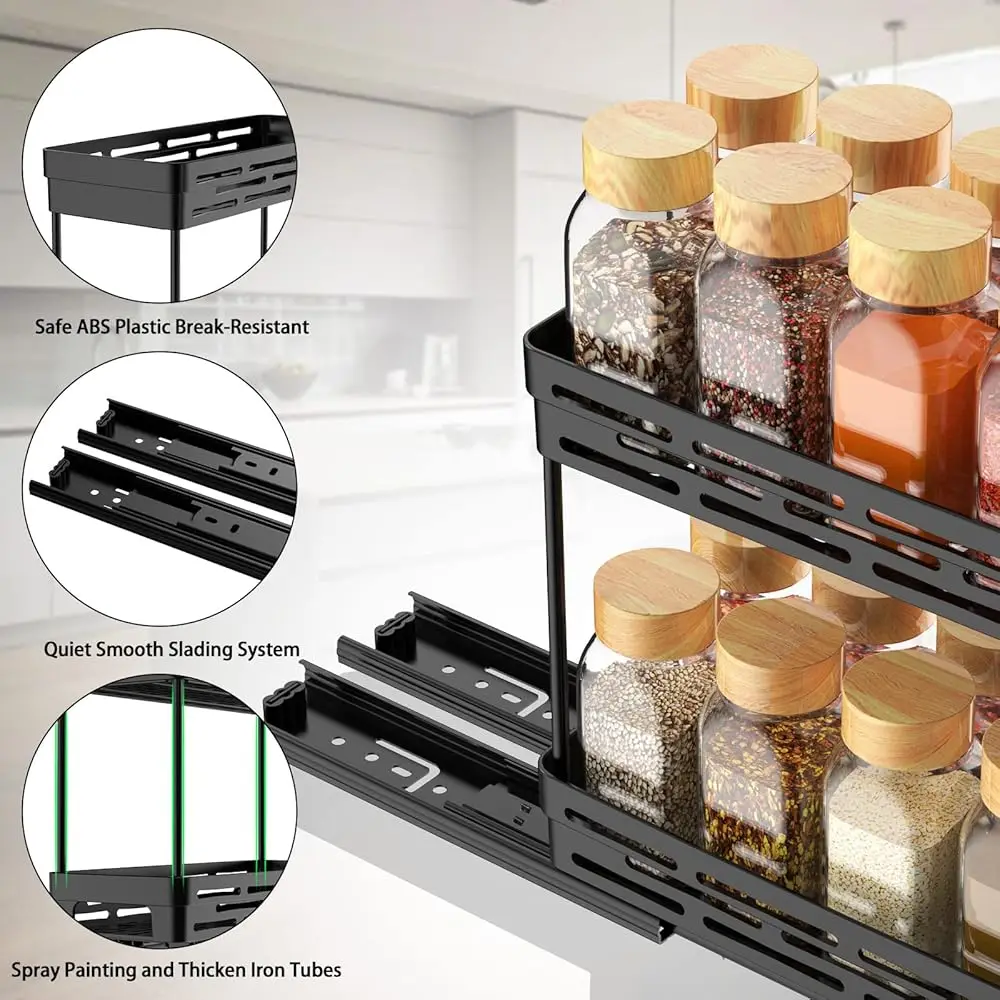 Safe ABS Plastic Break-Resistant

Quiet Smooth Slading System

Spray Painting and Thicken Iron Tubes