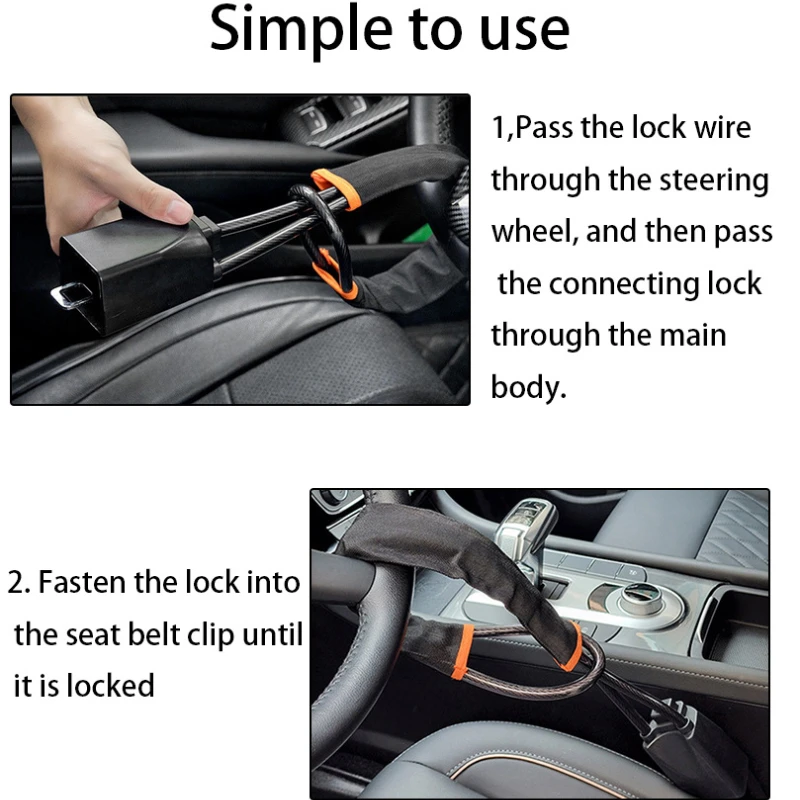 Simple to use

1,Pass the lock wire through the steering wheel, and then pass the connecting lock through the main body.

2. Fasten the lock into the seat belt clip until it is locked