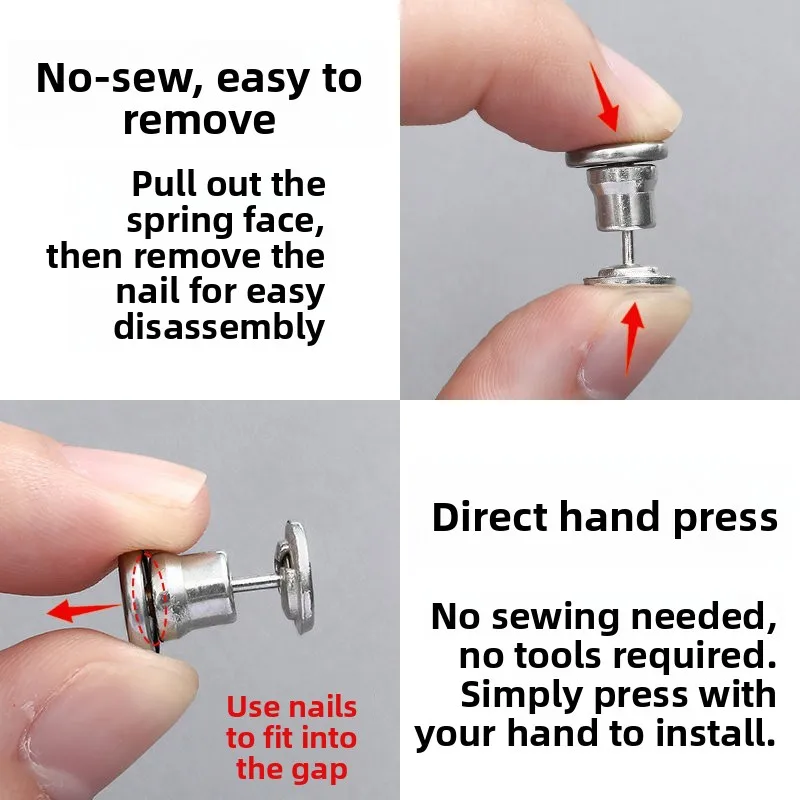 No-sew, easy to remove

Pull out the spring face, then remove the nail for easy disassembly

Use nails to fit into the gap

Direct hand press

No sewing needed, no tools required. Simply press with your hand to install.