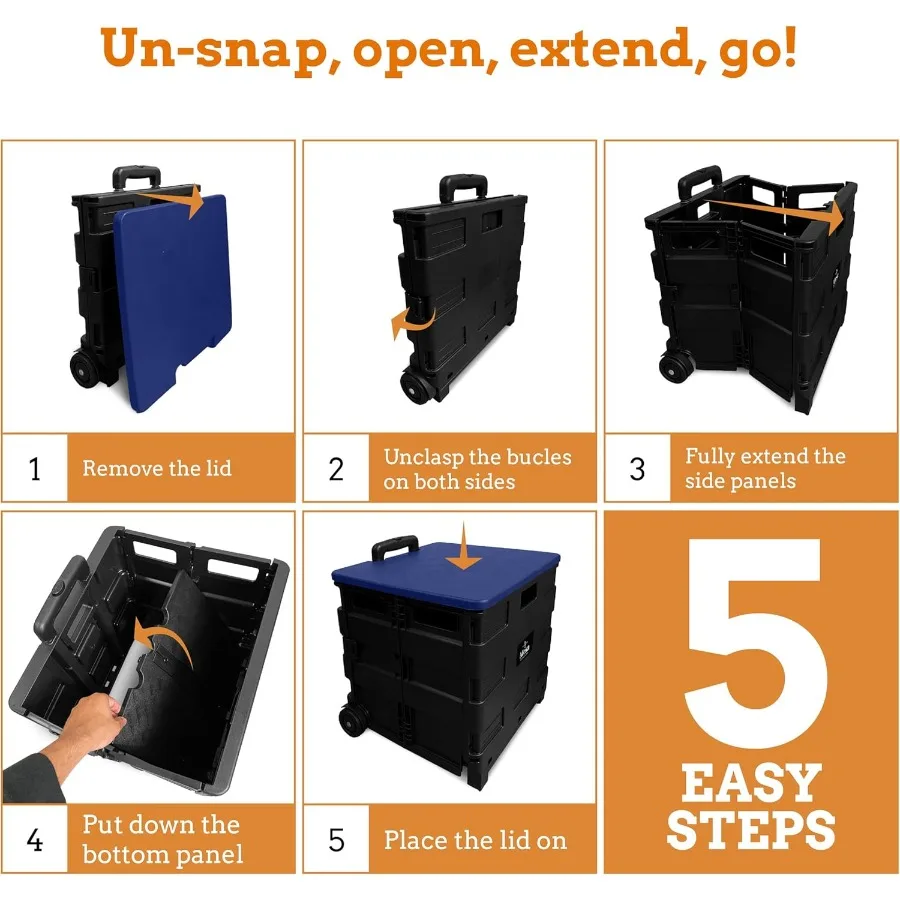 Un-snap, open, extend, go!

1 Remove the lid

2 Unclasp the bucles on both sides

3 Fully extend the side panels

4 Put down the bottom panel

5 Place the lid on

5 EASY STEPS