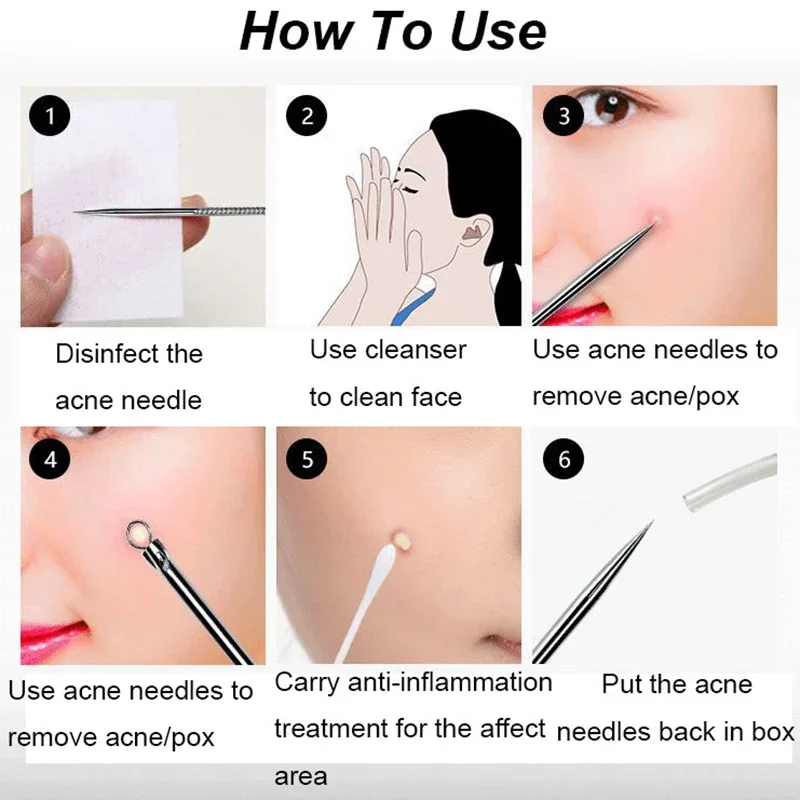 How To Use

1
Disinfect the acne needle

2
Use cleanser to clean face

3
Use acne needles to remove acne/pox

4
Use acne needles to remove acne/pox

5
Carry anti-inflammation treatment for the affect area

6
Put the acne needles back in box