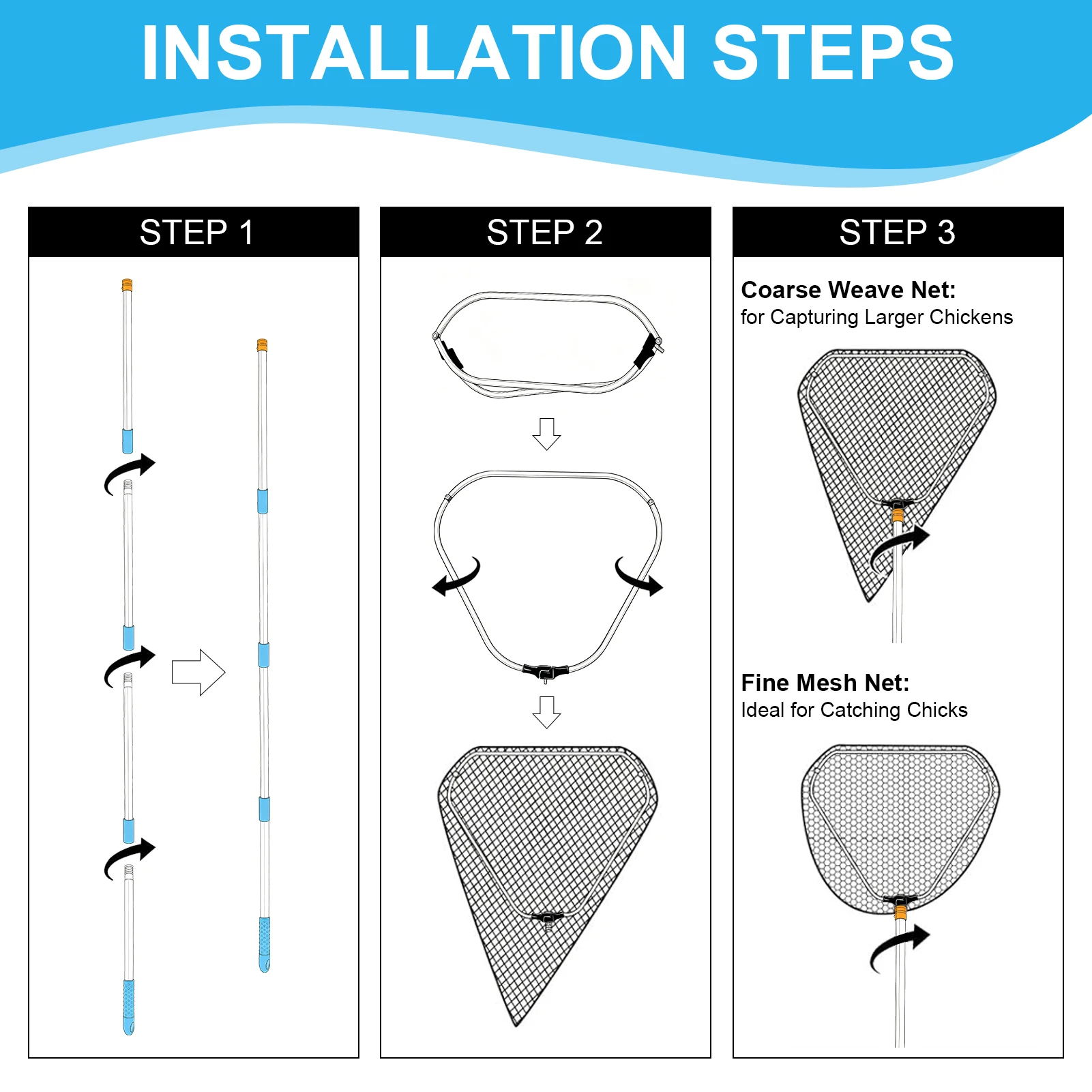 INSTALLATION STEPS

STEP 1

STEP 2

STEP 3

Coarse Weave Net:
for Capturing Larger Chickens

Fine Mesh Net:
Ideal for Catching Chicks