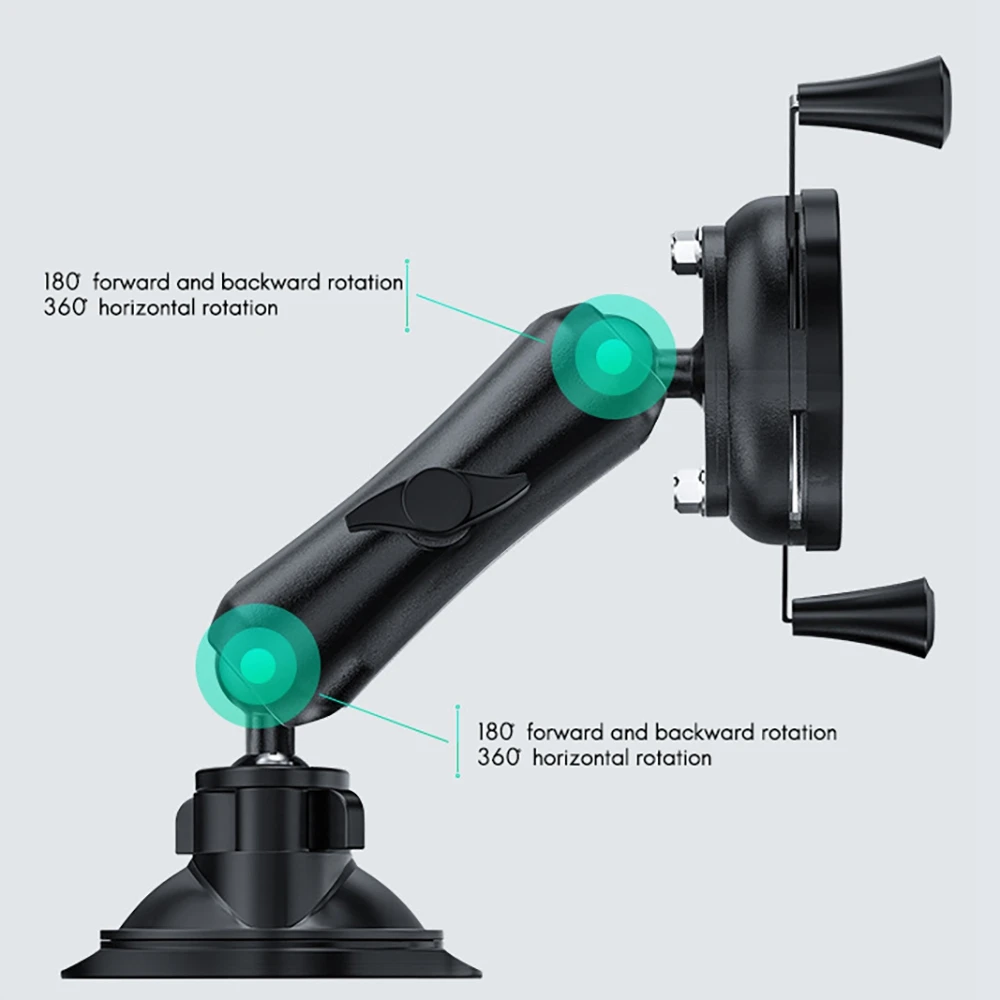 180° forward and backward rotation
360° horizontal rotation

180° forward and backward rotation
360° horizontal rotation