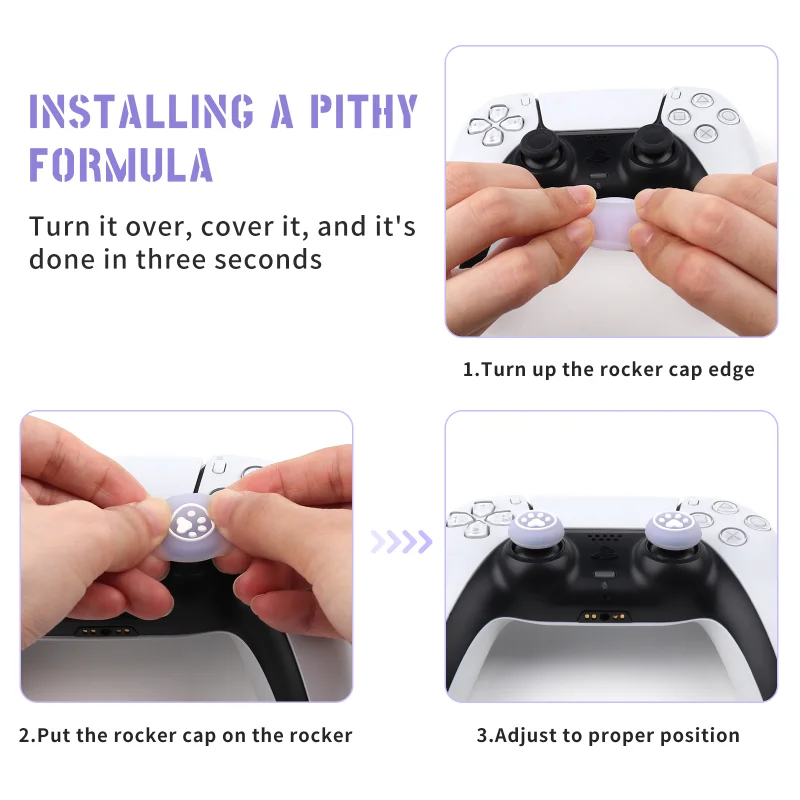 INSTALLING A PITHY FORMULA

Turn it over, cover it, and it's done in three seconds

1.Turn up the rocker cap edge

2.Put the rocker cap on the rocker

3.Adjust to proper position