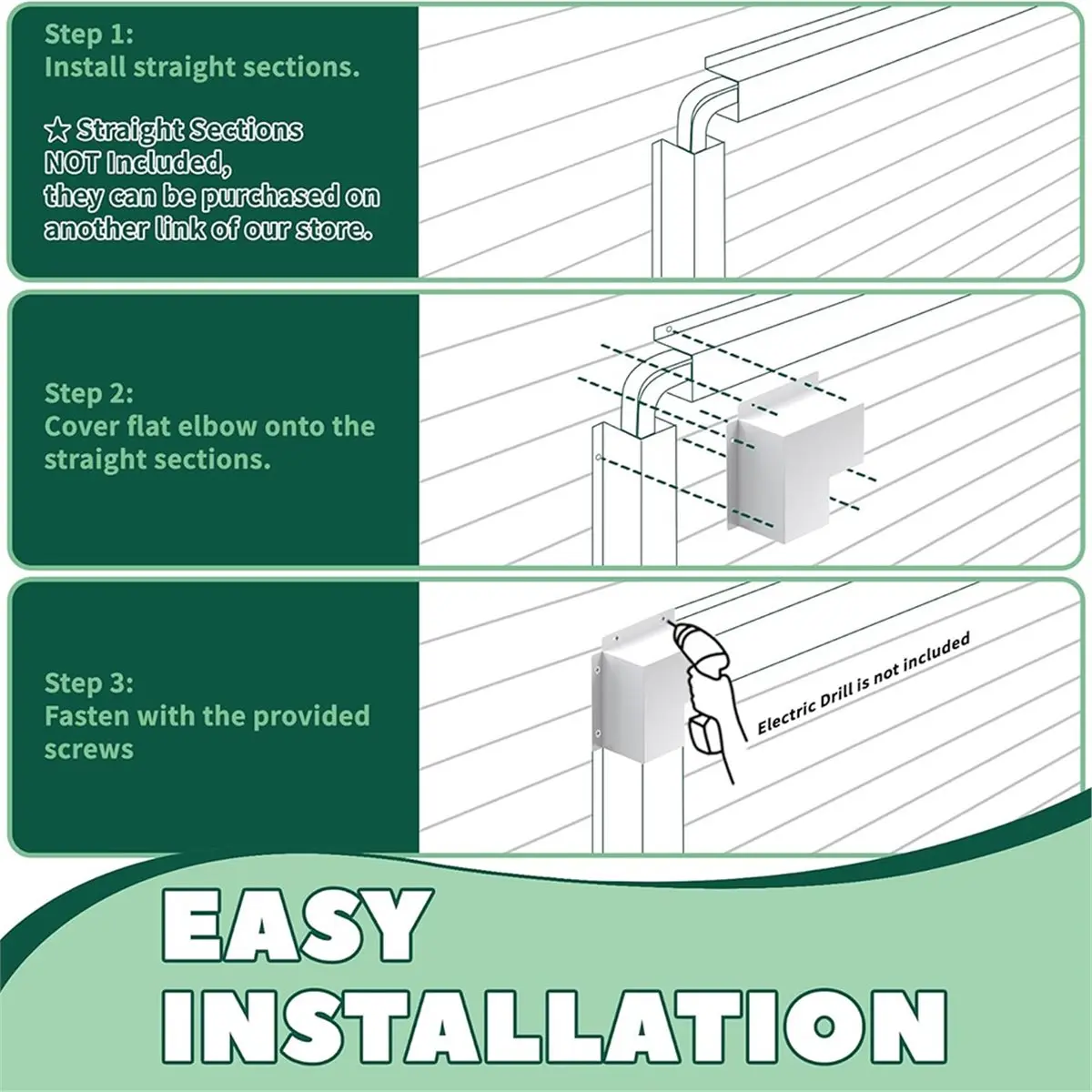 Step 1:
Install straight sections.

☆ Straight Sections NOT Included, they can be purchased on another link of our store.

Step 2:
Cover flat elbow onto the straight sections.

Step 3:
Fasten with the provided screws

Electric Drill is not included

EASY INSTALLATION