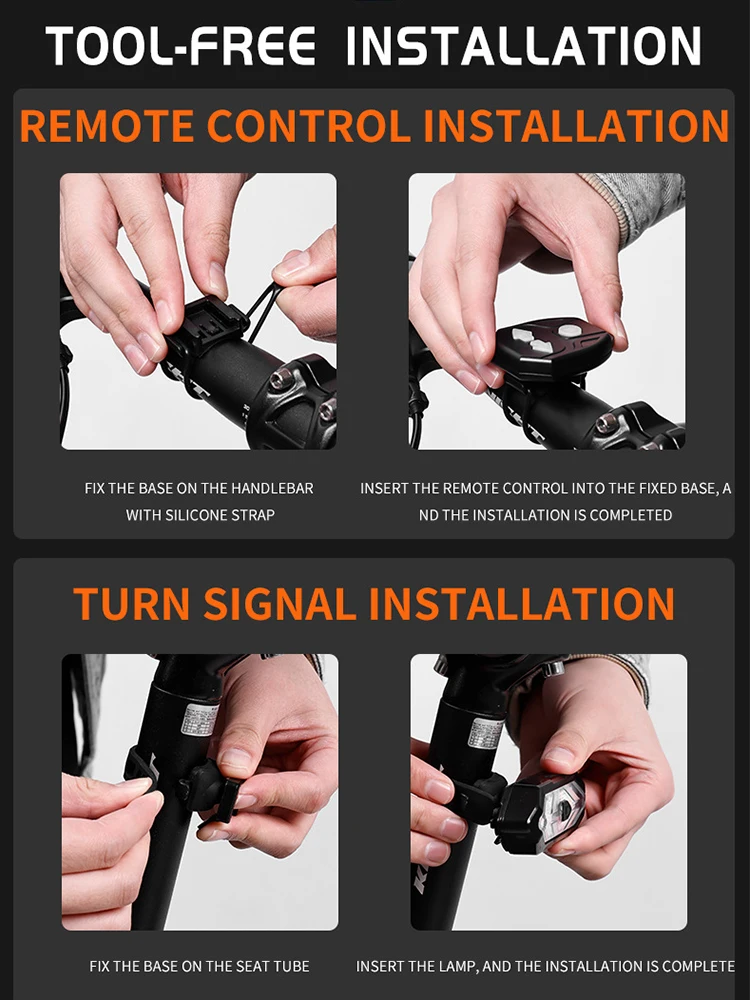 TOOL-FREE INSTALLATION

REMOTE CONTROL INSTALLATION

FIX THE BASE ON THE HANDLEBAR WITH SILICONE STRAP

INSERT THE REMOTE CONTROL INTO THE FIXED BASE, A ND THE INSTALLATION IS COMPLETED

TURN SIGNAL INSTALLATION

FIX THE BASE ON THE SEAT TUBE

INSERT THE LAMP, AND THE INSTALLATION IS COMPLETE