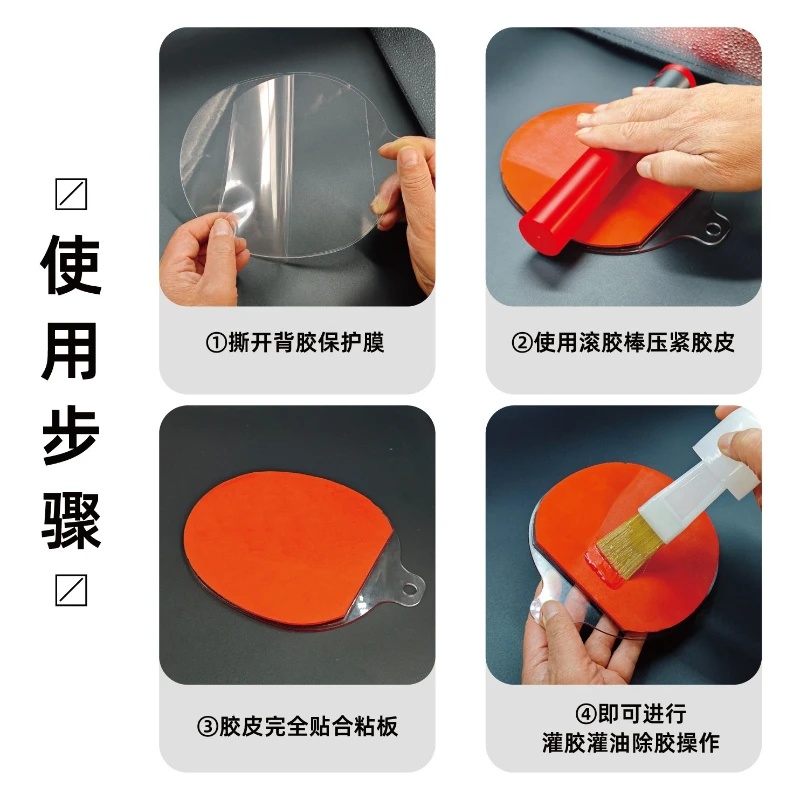 使用步骤

①撕开背胶保护膜

②使用滚胶棒压紧胶皮

③胶皮完全贴合粘板

④即可进行
灌胶灌油除胶操作