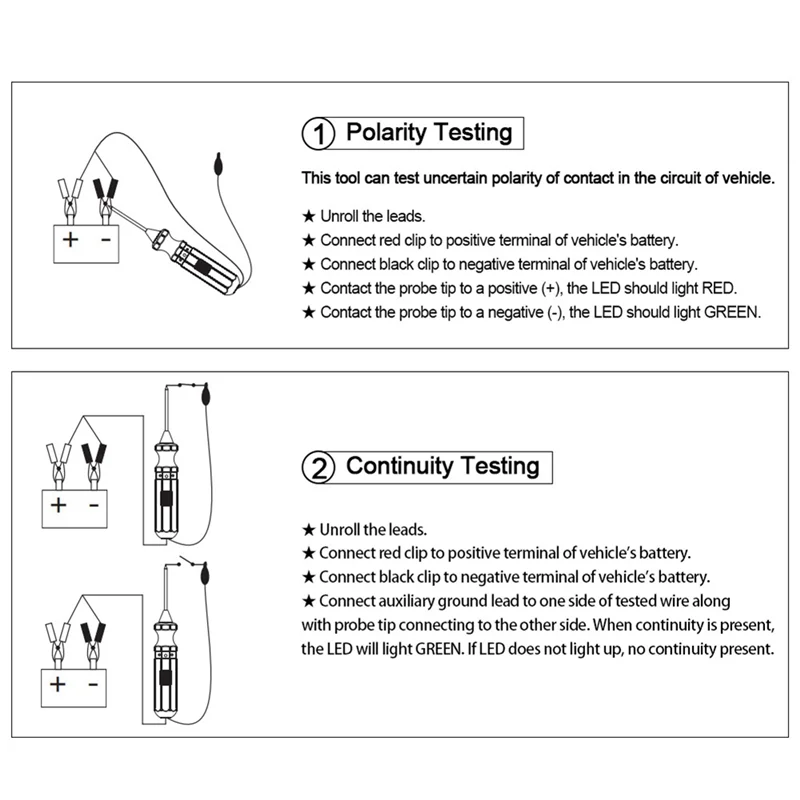 + -

① Polarity Testing

This tool can test uncertain polarity of contact in the circuit of vehicle.

★ Unroll the leads.
★ Connect red clip to positive terminal of vehicle's battery.
★ Connect black clip to negative terminal of vehicle's battery.
★ Contact the probe tip to a positive (+), the LED should light RED.
★ Contact the probe tip to a negative (-), the LED should light GREEN.

+ -

+ -

② Continuity Testing

★ Unroll the leads.
★ Connect red clip to positive terminal of vehicle's battery.
★ Connect black clip to negative terminal of vehicle's battery.
★ Connect auxiliary ground lead to one side of tested wire along with probe tip connecting to the other side. When continuity is present, the LED will light GREEN. If LED does not light up, no continuity present.