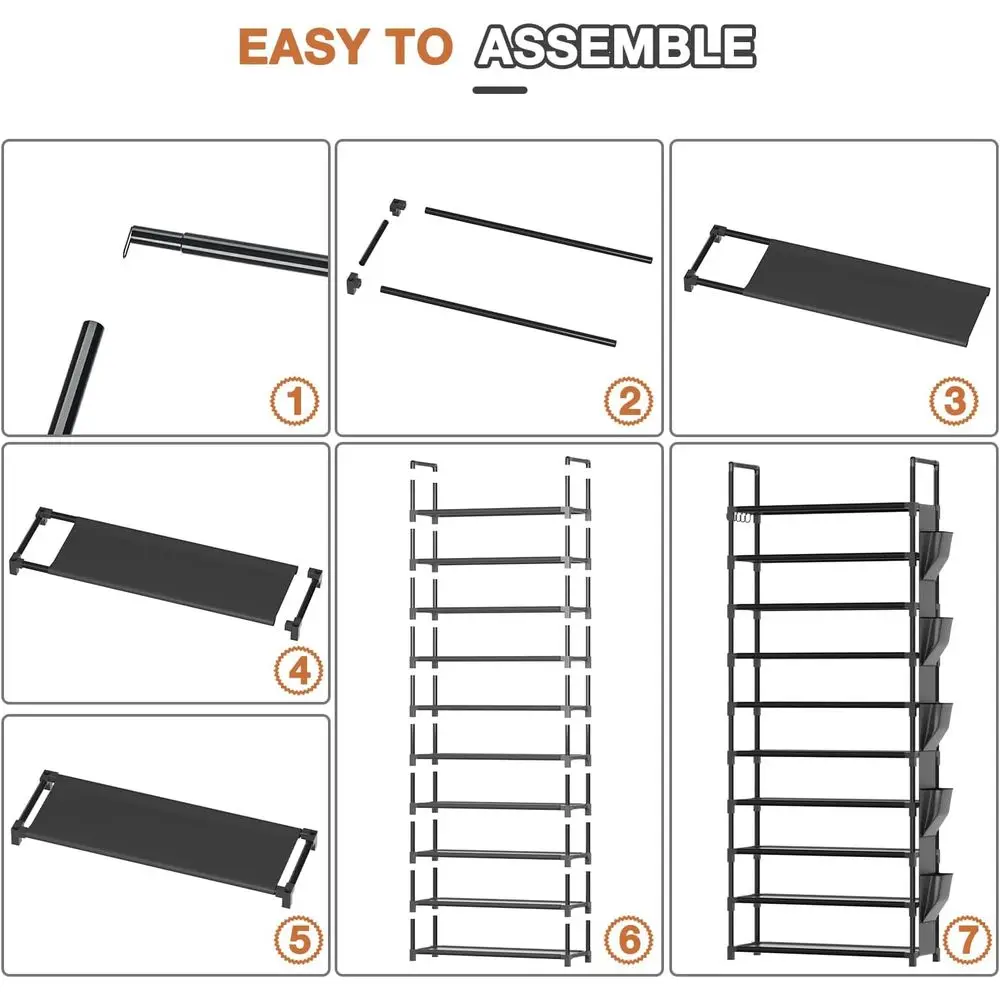 EASY TO ASSEMBLE

1

2

3

4

5

6

7