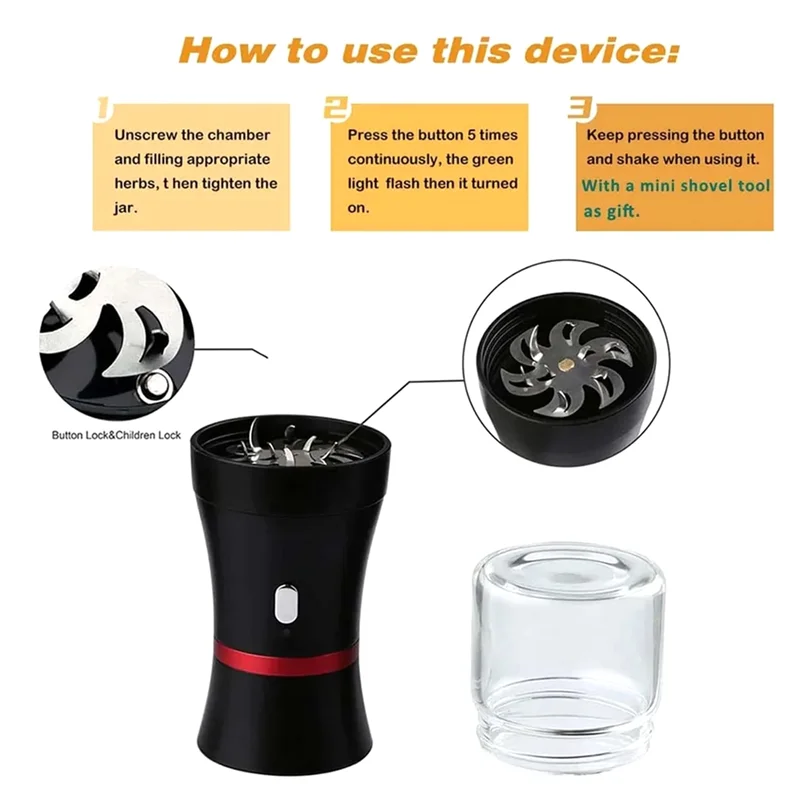 How to use this device:

1

Unscrew the chamber and filling appropriate herbs, t hen tighten the jar.

2

Press the button 5 times continuously, the green light flash then it turned on.

3

Keep pressing the button and shake when using it.

With a mini shovel tool as gift.

Button Lock&Children Lock