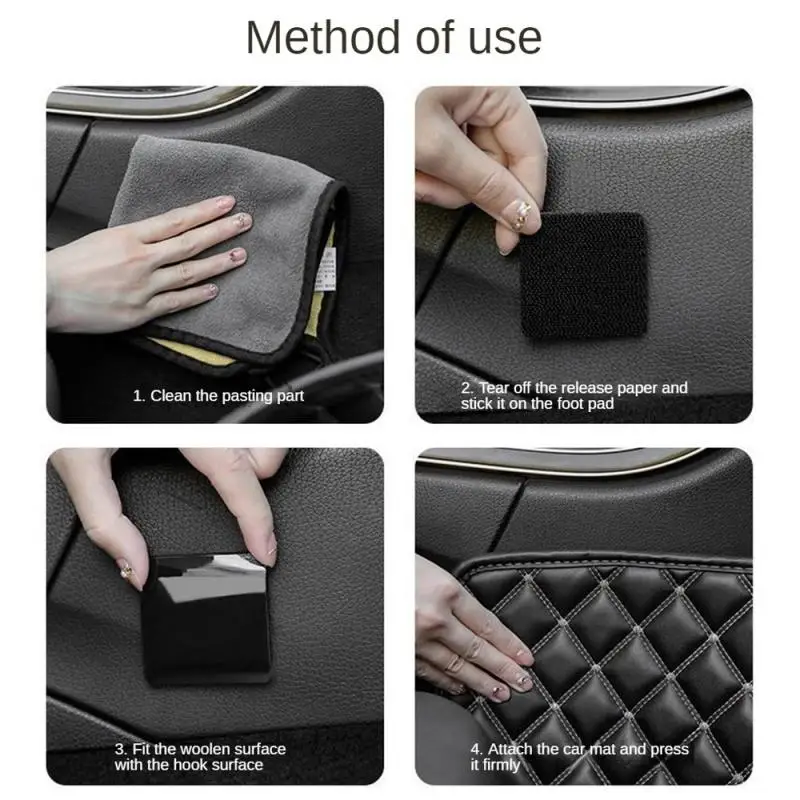 Method of use

1. Clean the pasting part

2. Tear off the release paper and stick it on the foot pad

3. Fit the woolen surface with the hook surface

4. Attach the car mat and press it firmly