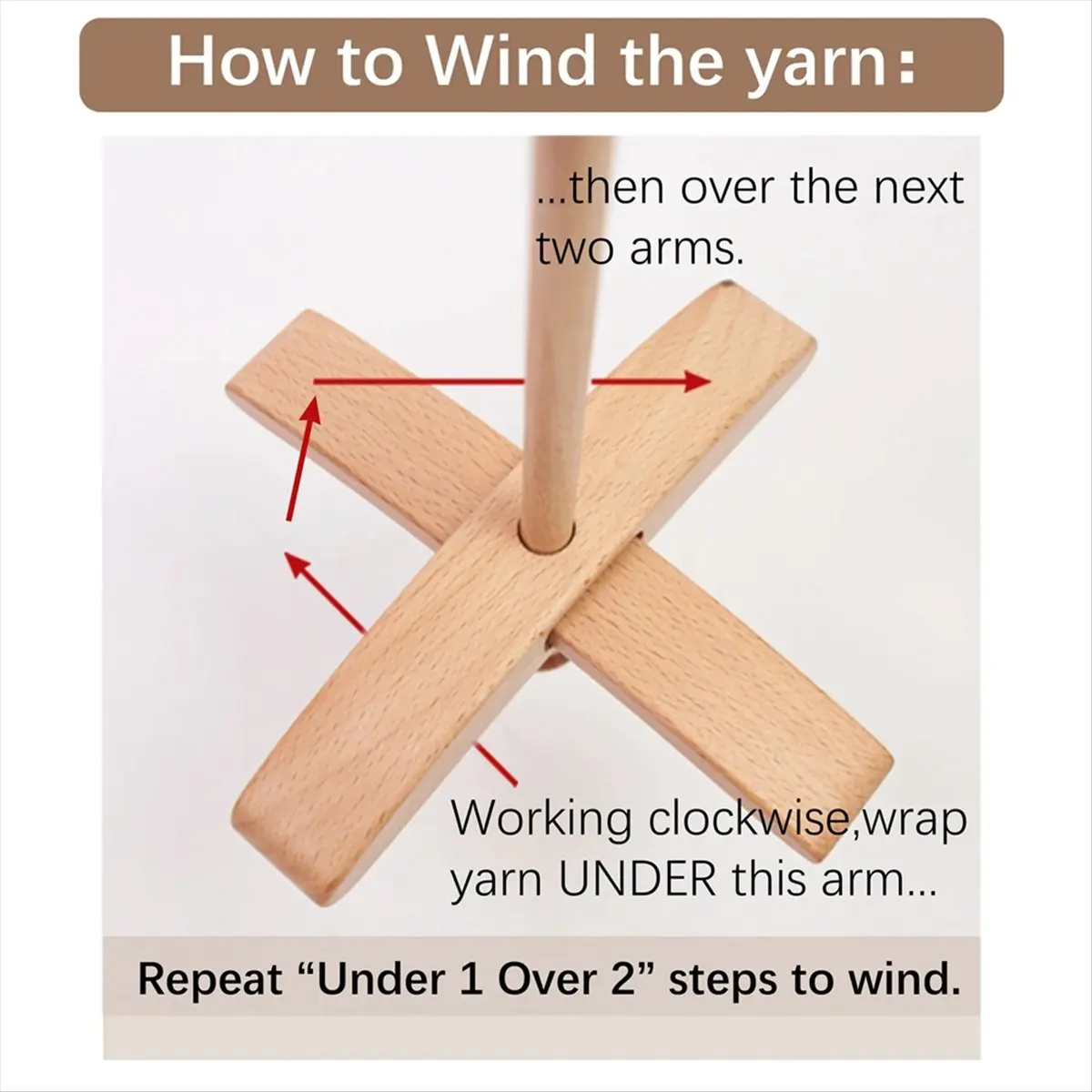 How to Wind the yarn:

...then over the next two arms.

Working clockwise,wrap yarn UNDER this arm...

Repeat “Under 1 Over 2” steps to wind.