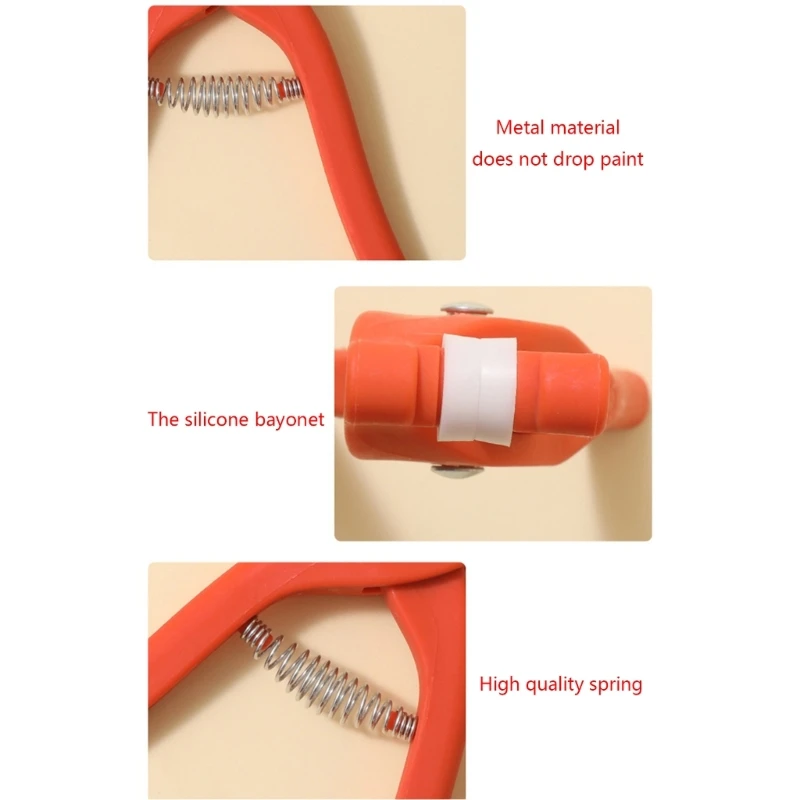 Metal material
does not drop paint

The silicone bayonet

High quality spring