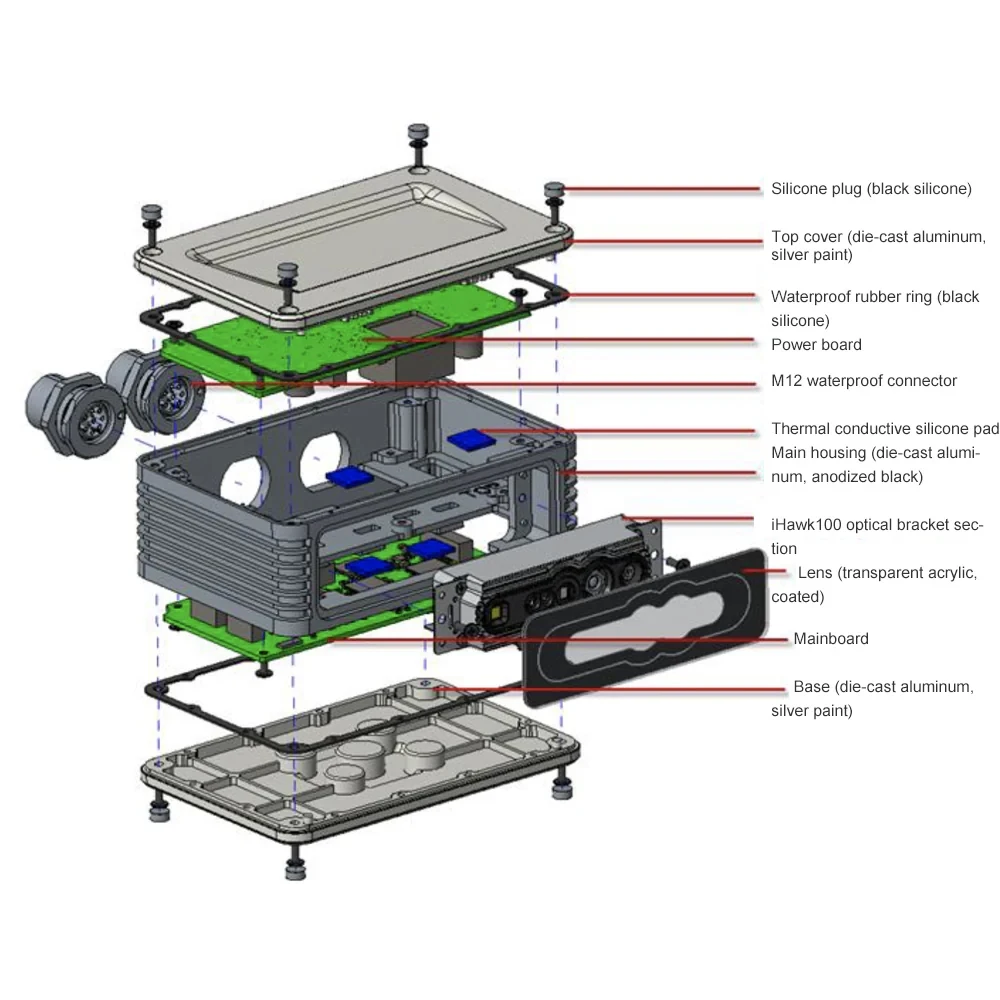 Silicone plug (black silicone)

Top cover (die-cast aluminum, silver paint)

Waterproof rubber ring (black silicone)

Power board

M12 waterproof connector

Thermal conductive silicone pad

Main housing (die-cast aluminum, anodized black)

iHawk100 optical bracket section

Lens (transparent acrylic, coated)

Mainboard

Base (die-cast aluminum, silver paint)