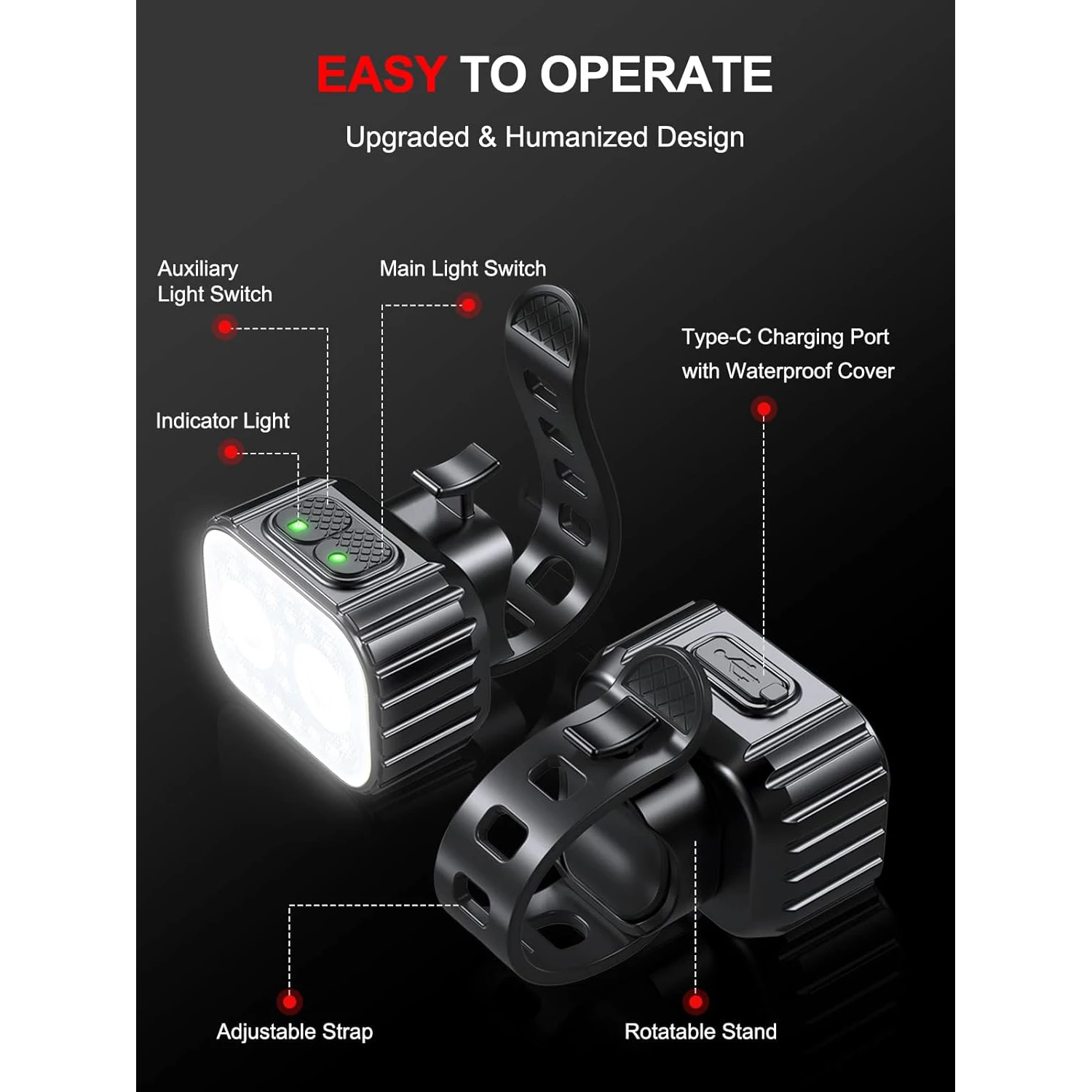 EASY TO OPERATE

Upgraded & Humanized Design

Auxiliary Light Switch

Main Light Switch

Type-C Charging Port with Waterproof Cover

Indicator Light

Adjustable Strap

Rotatable Stand