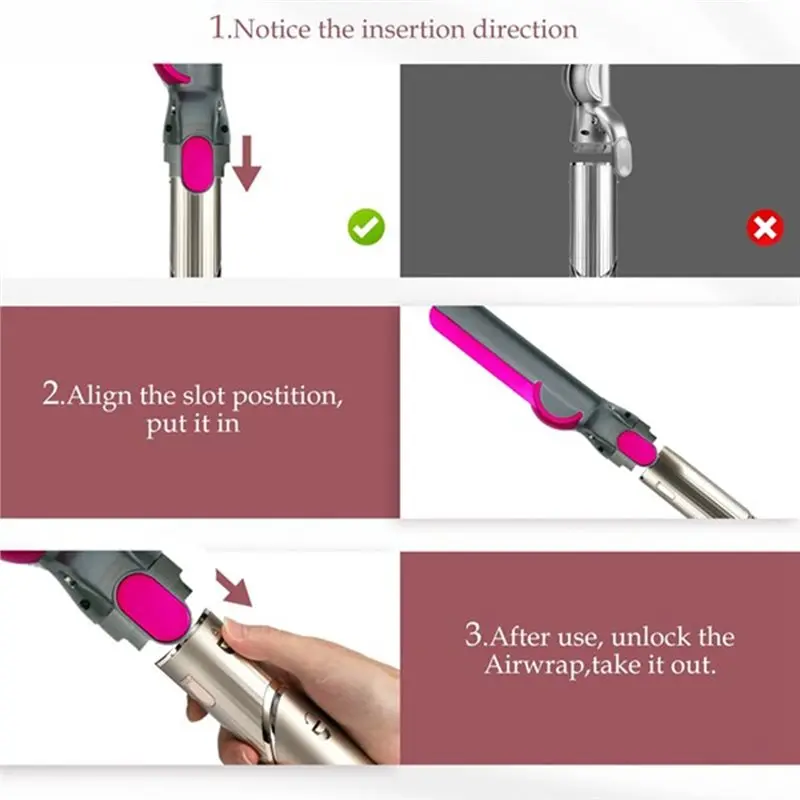 1.Notice the insertion direction

2.Align the slot postition, put it in

3.After use, unlock the Airwrap,take it out.