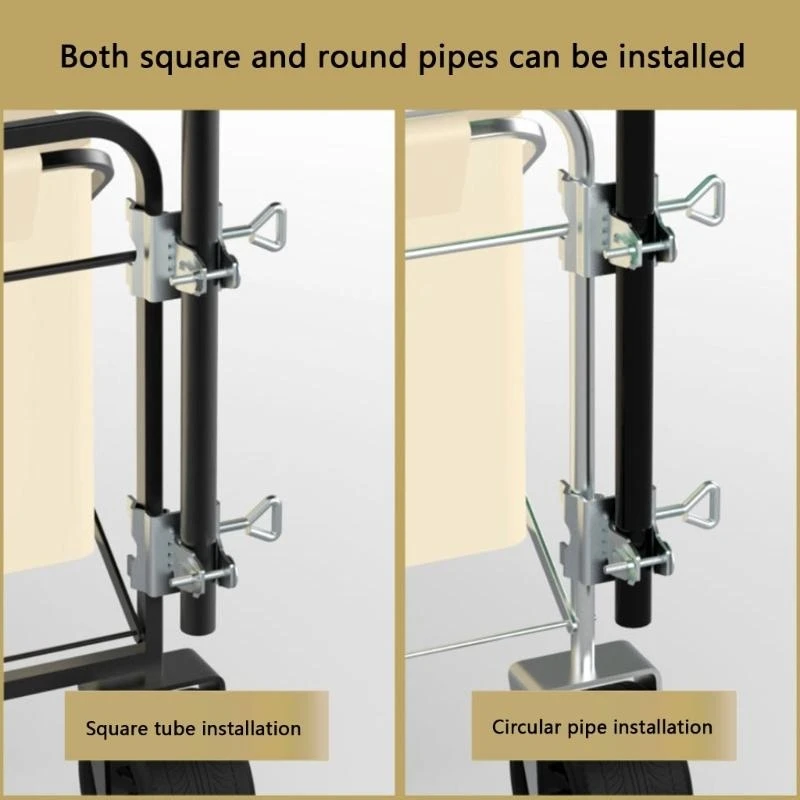 Both square and round pipes can be installed

Square tube installation

Circular pipe installation