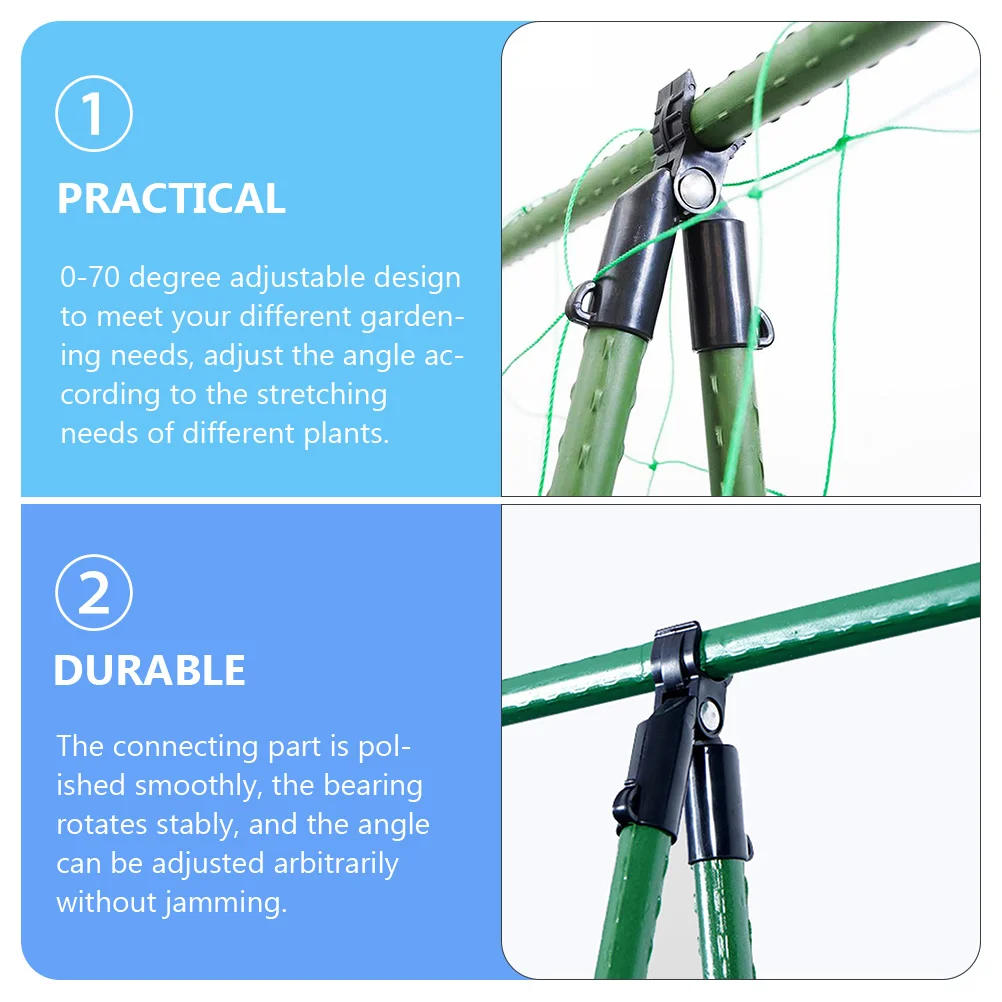 1

PRACTICAL

0-70 degree adjustable design to meet your different gardening needs, adjust the angle according to the stretching needs of different plants.

2

DURABLE

The connecting part is polished smoothly, the bearing rotates stably, and the angle can be adjusted arbitrarily without jamming.