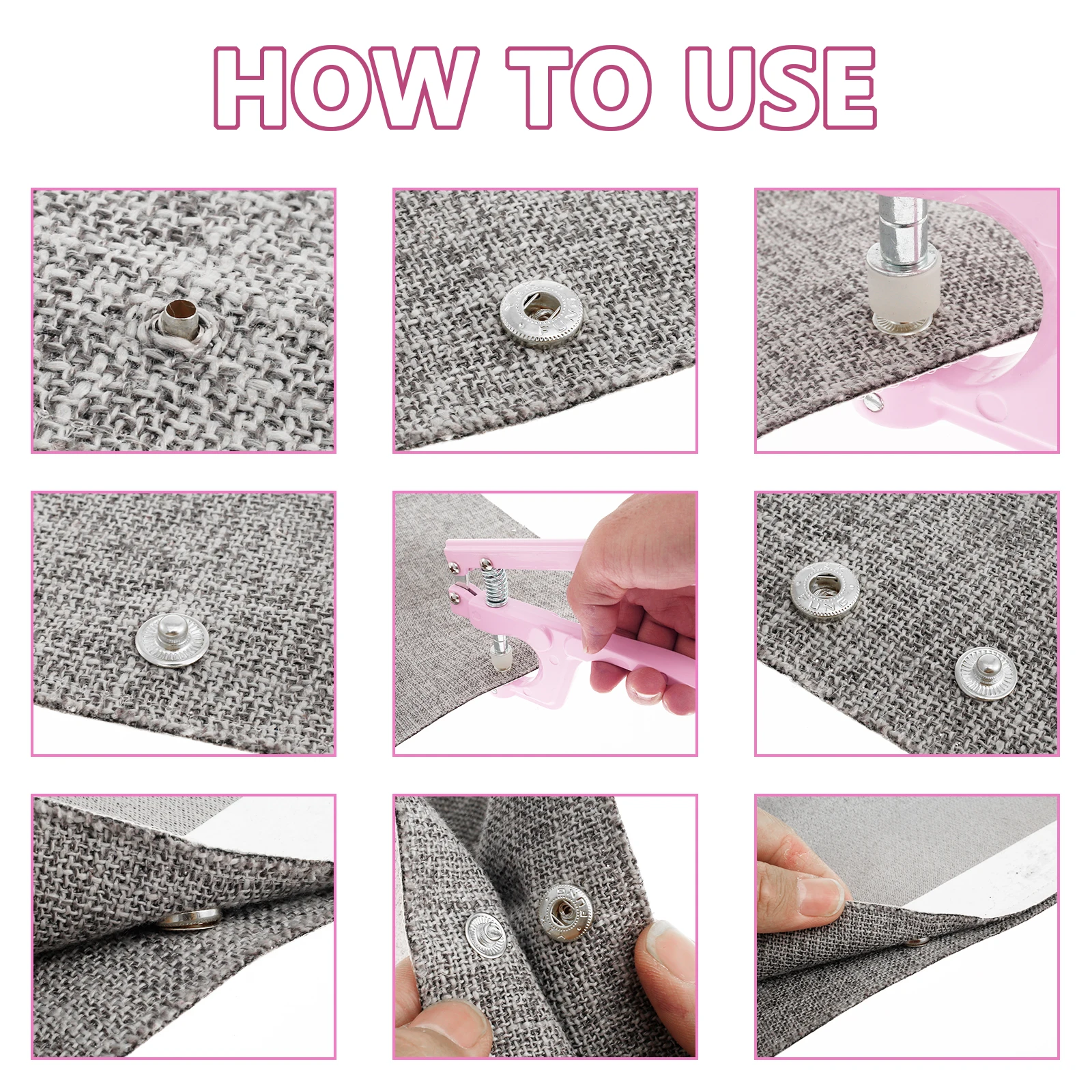 HOW TO USE